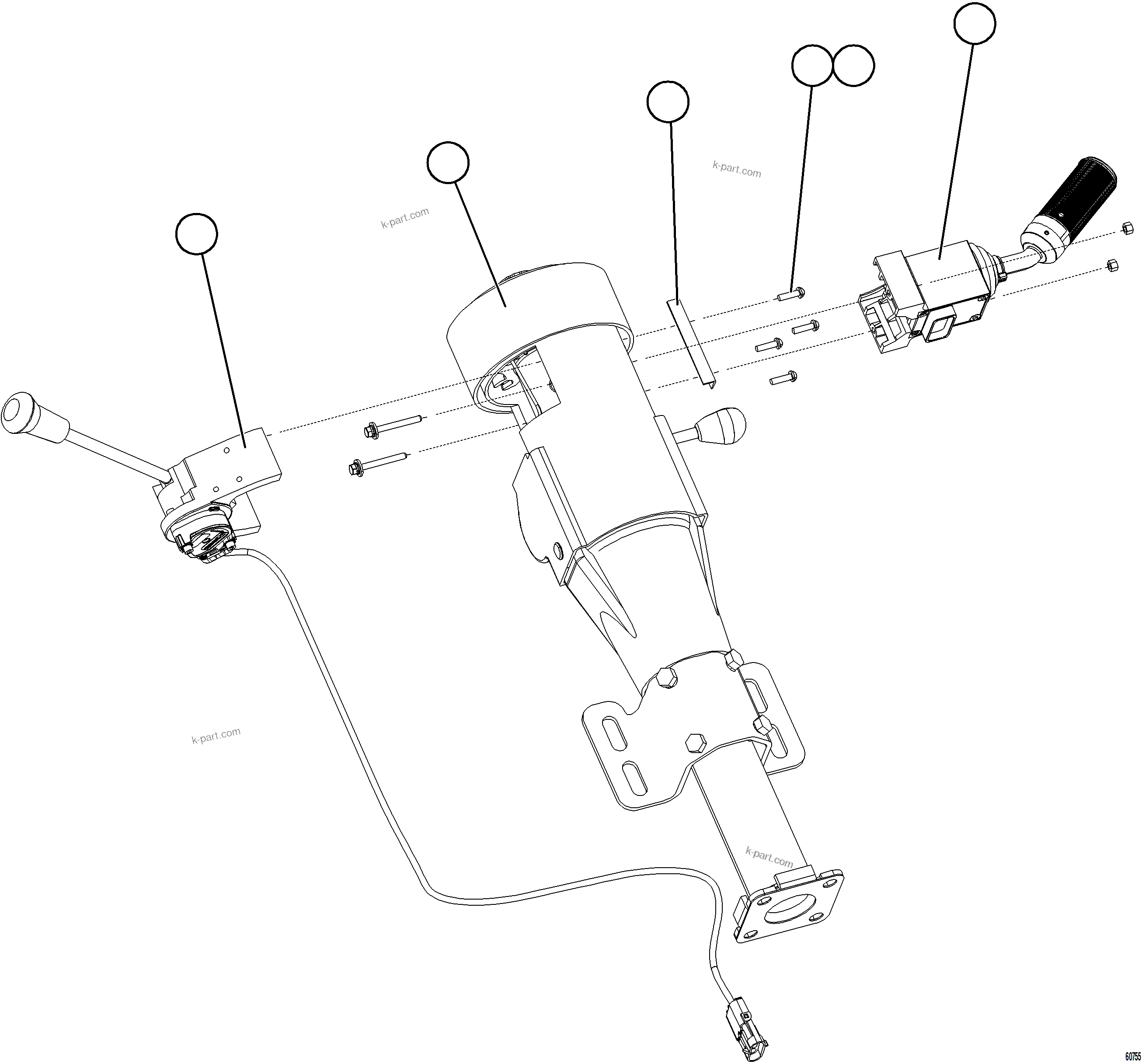 k-part.com

k-part.com

k-part.com

k-part.com

60755