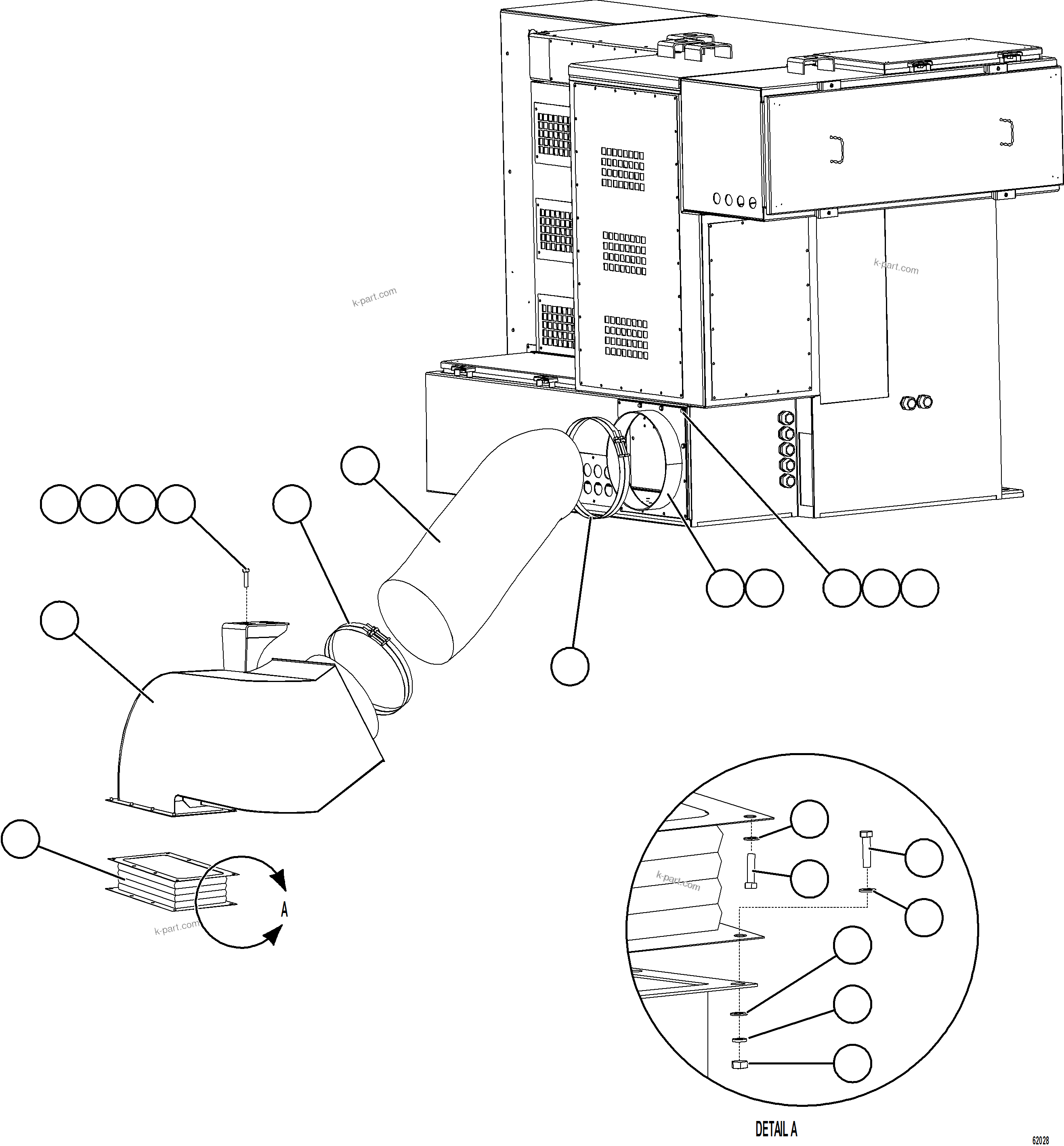 k-part.com

k-part.com

A

k-part.com

k-part.com

DETAIL A

62028