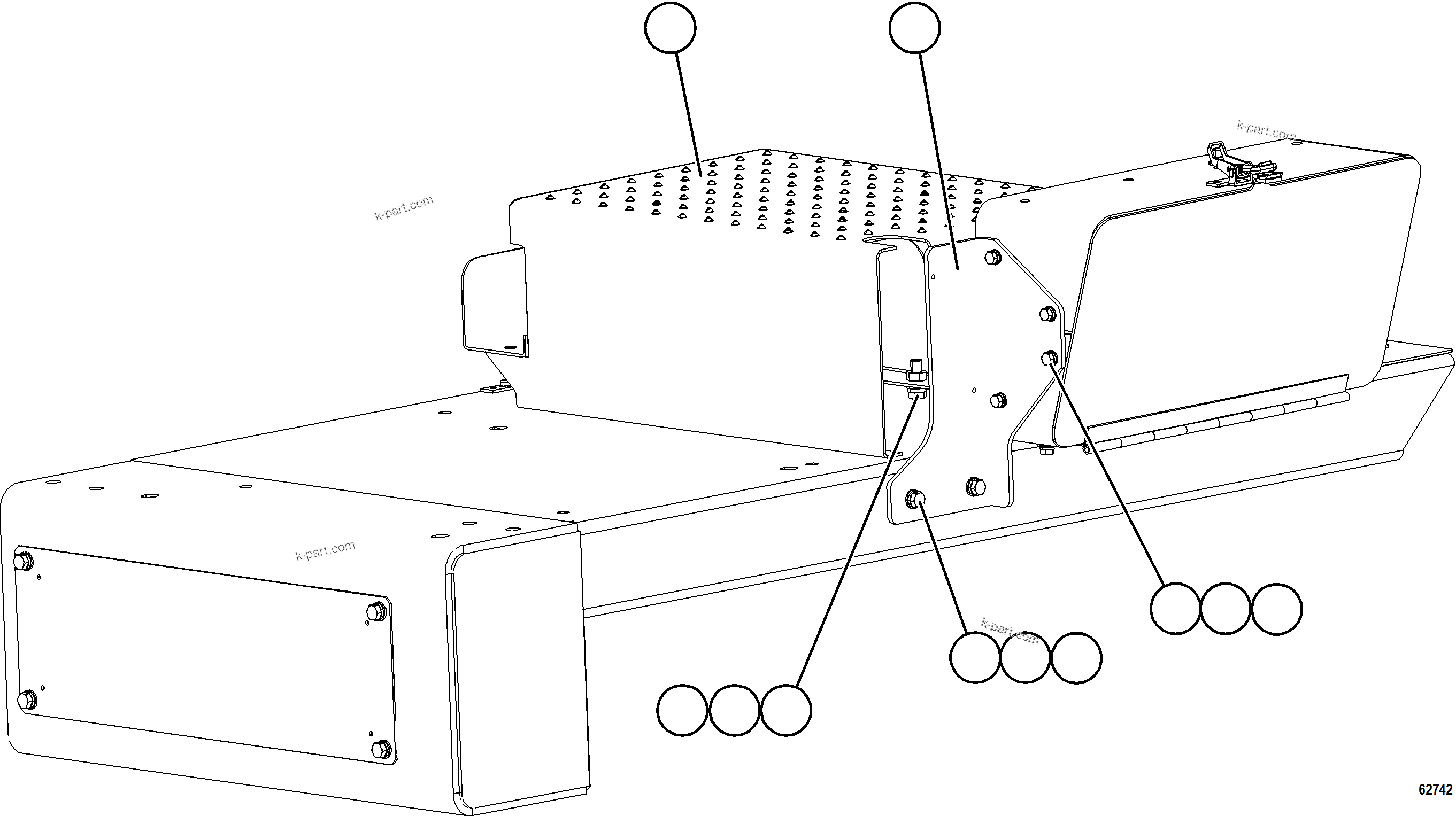 k-part.com

k-part.com

k-part.com

k-part.com

62742