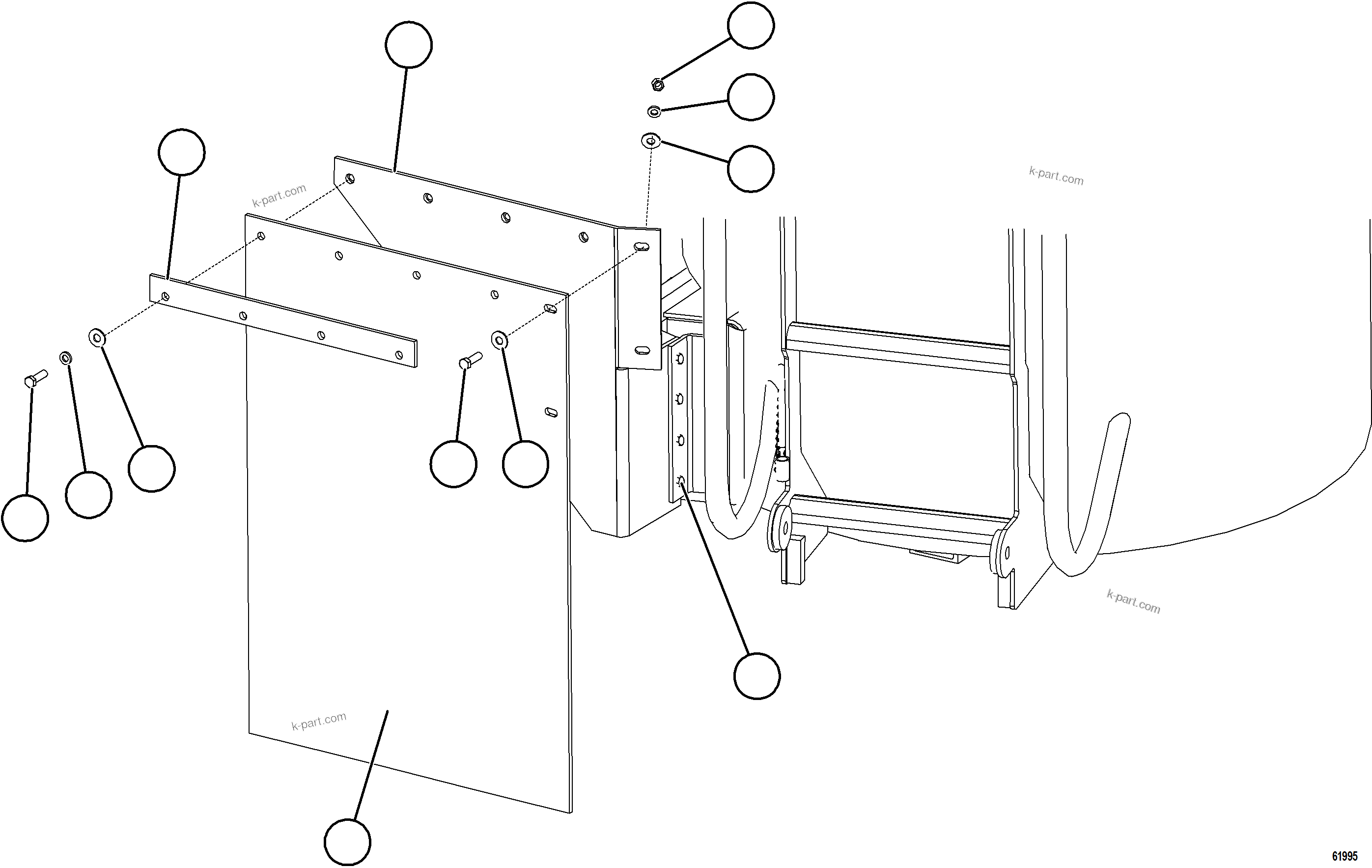 k-part.com

k-part.com

k-part.com

k-part.com

61995