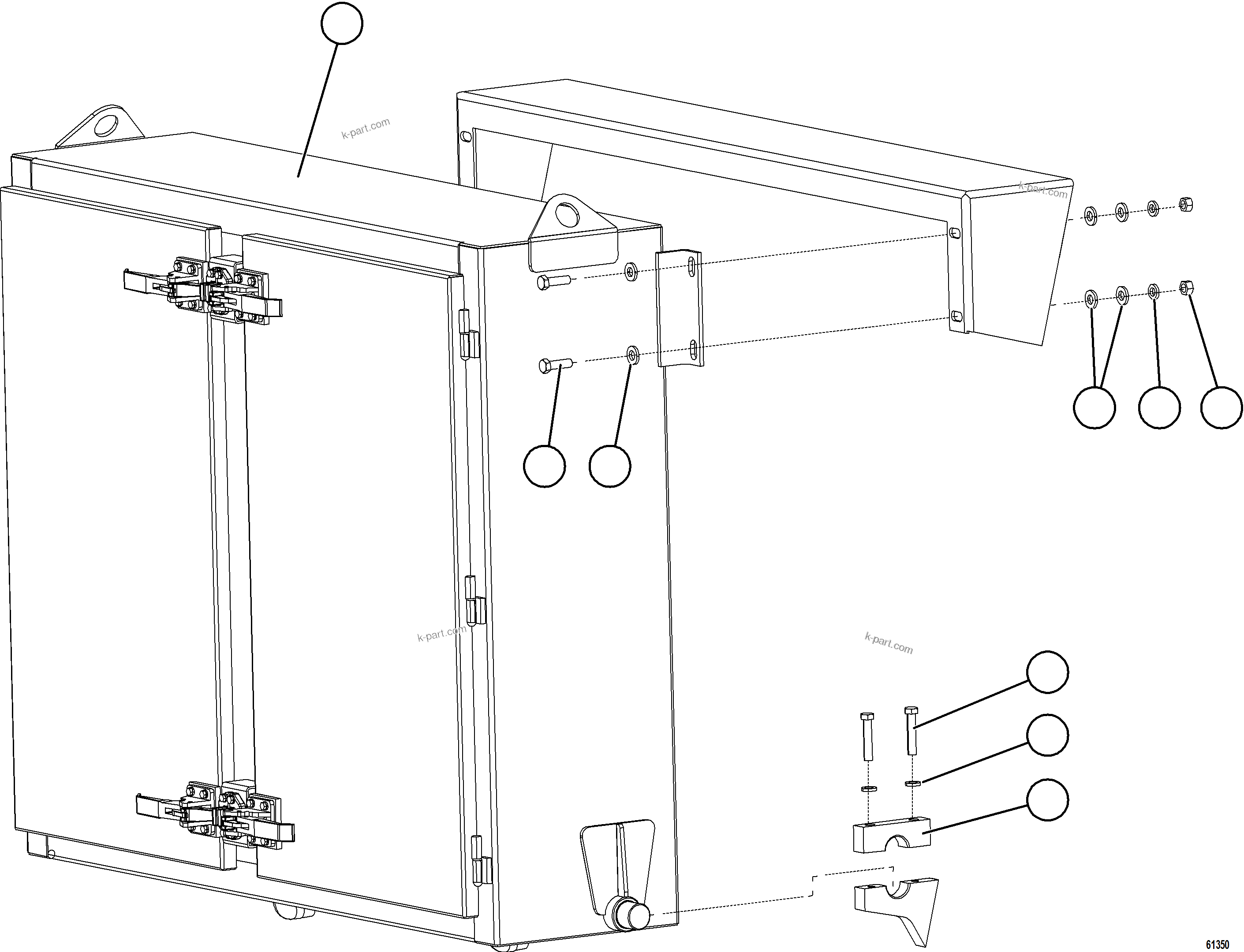 k-part.com

k-part.com

k-part.com

k-part.com

61350