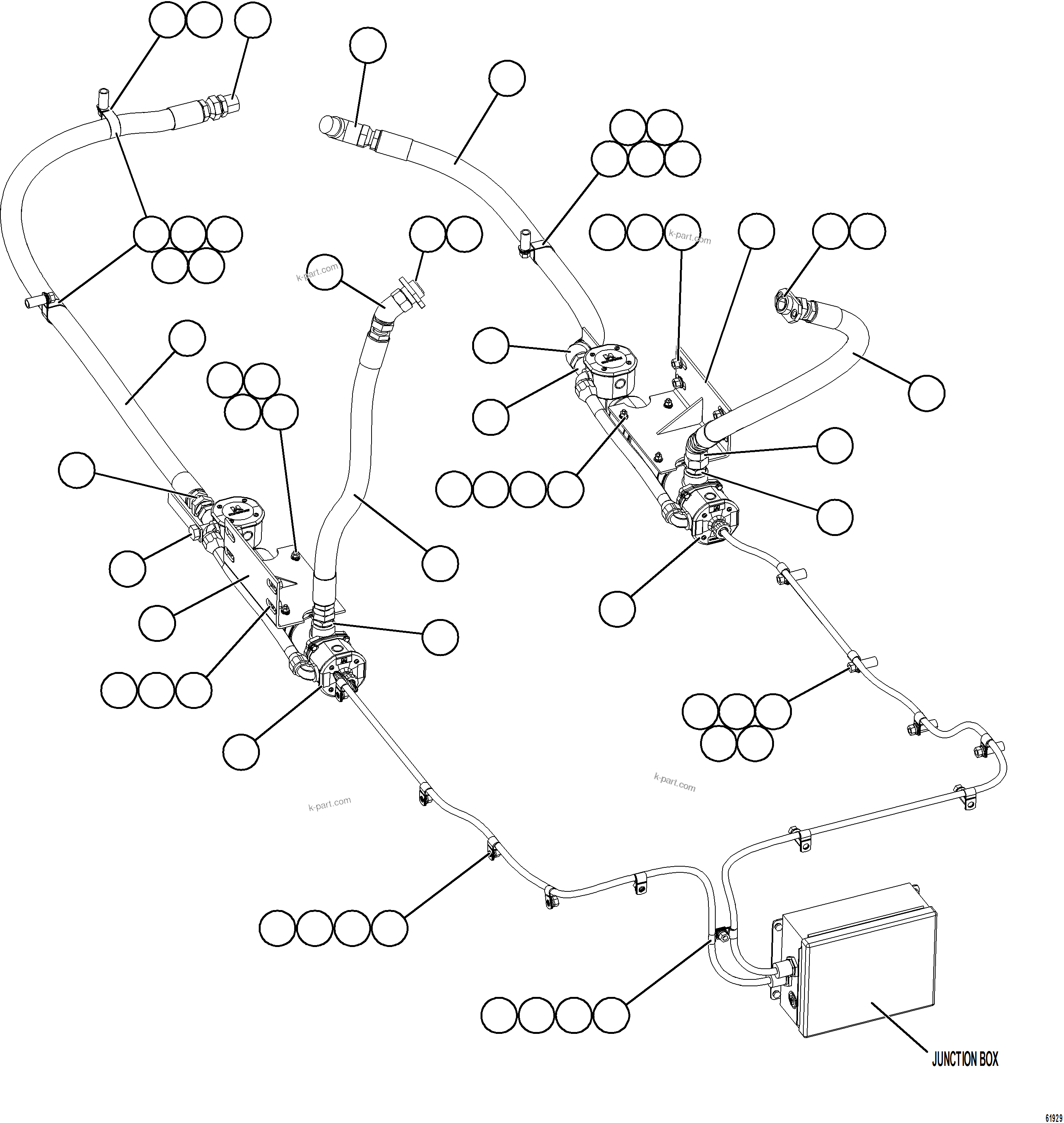 k-part.com

k-part.com

k-part.com

k-part.com

JUNCTION BOX

61929