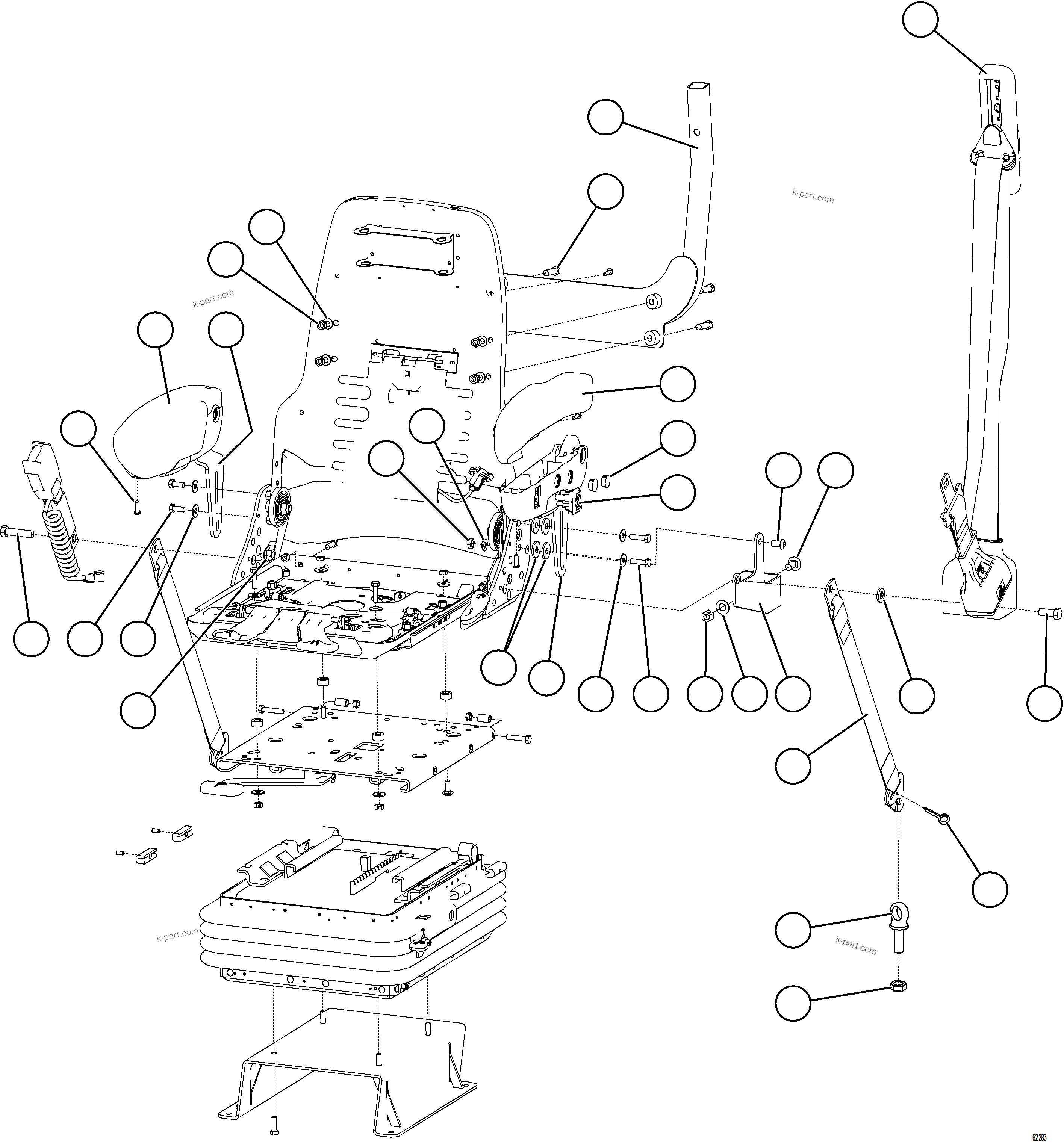 k-part.com

k-part.com

k-part.com

k-part.com

62283