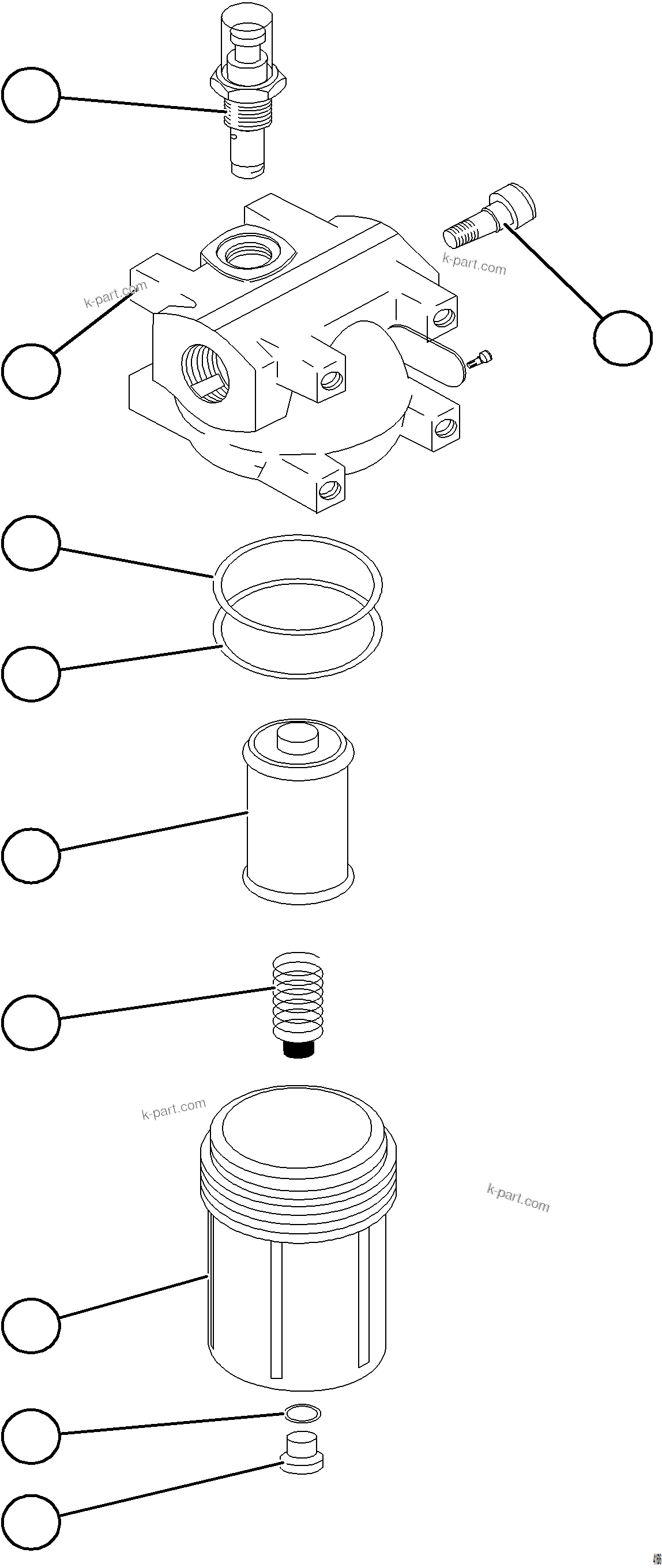 k-part.com

k-part.com

k-part.com

k-part.com