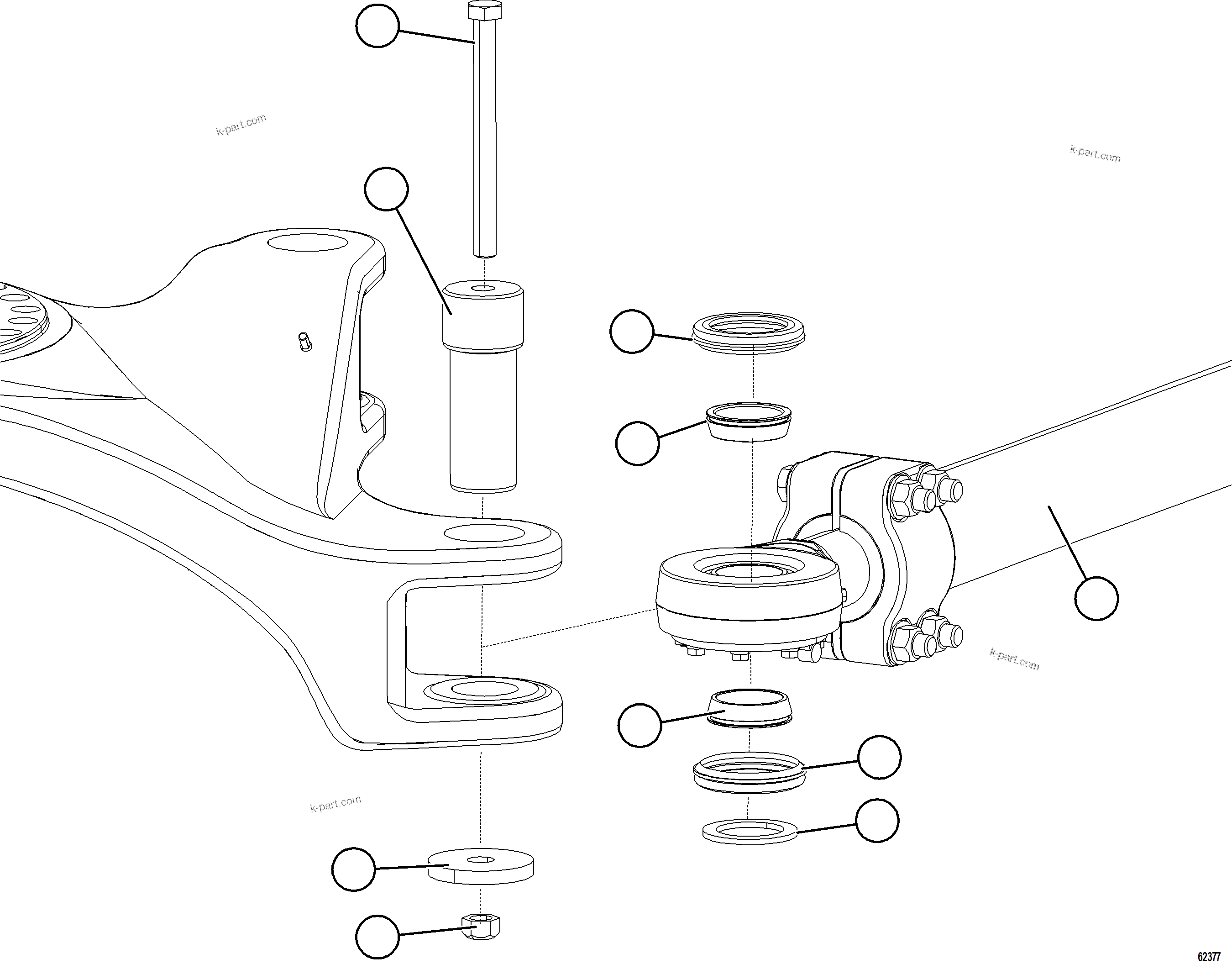 k-part.com

k-part.com

k-part.com

k-part.com

62377