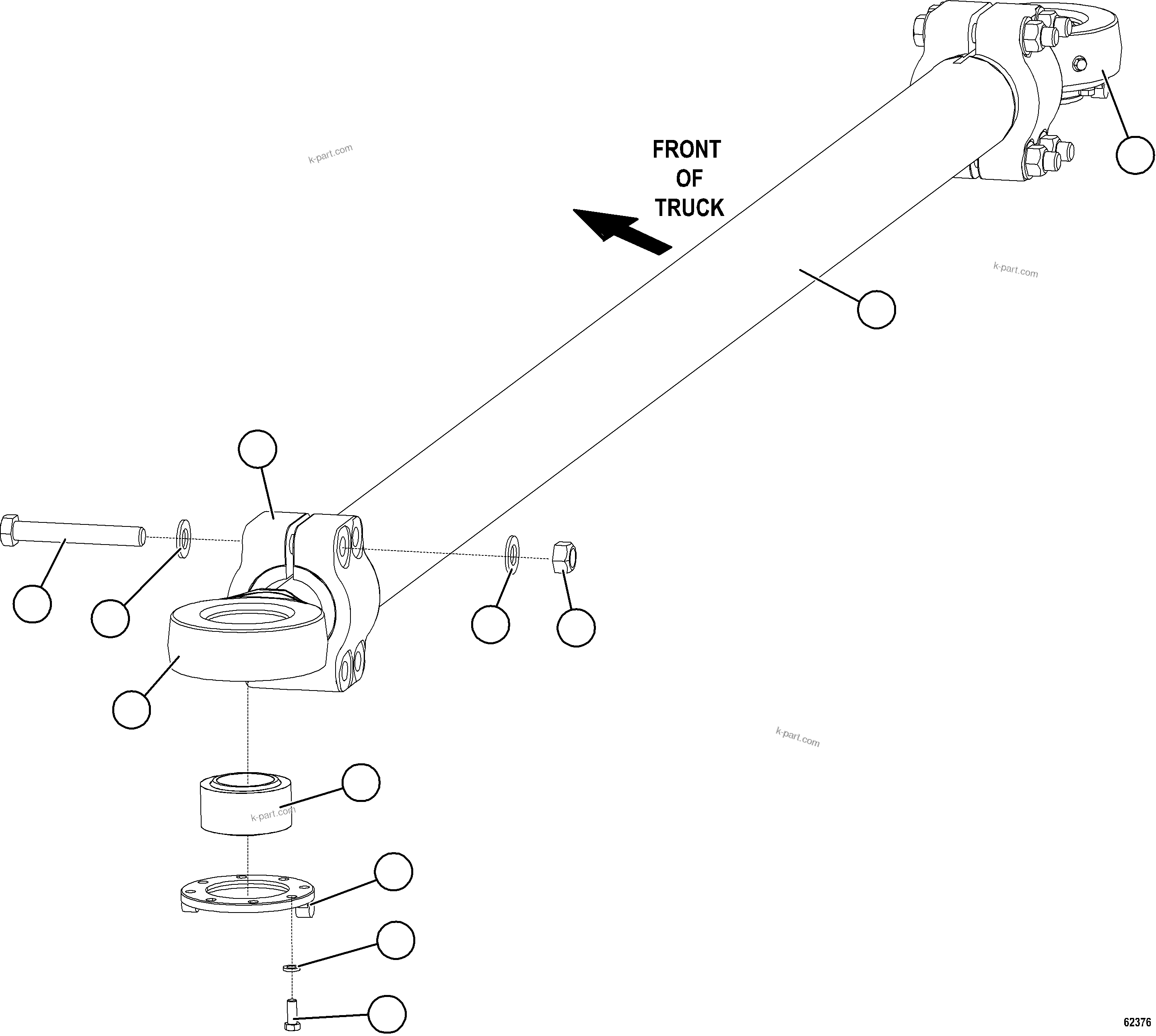 k-part.com

FRONT
OF
TRUCK

k-part.com

k-part.com

k-part.com

62376