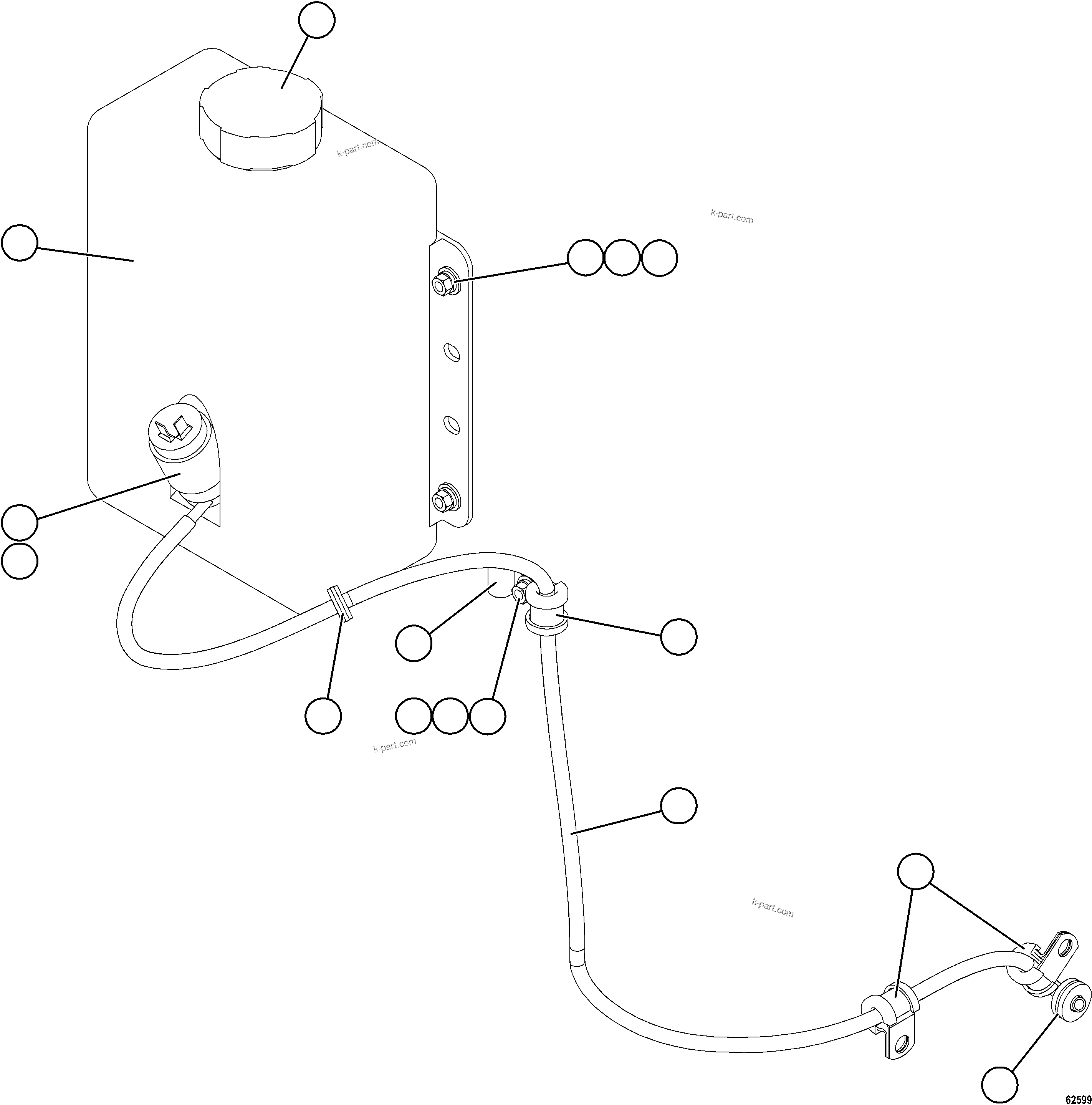 k-part.com

k-part.com

k-part.com

k-part.com

62599