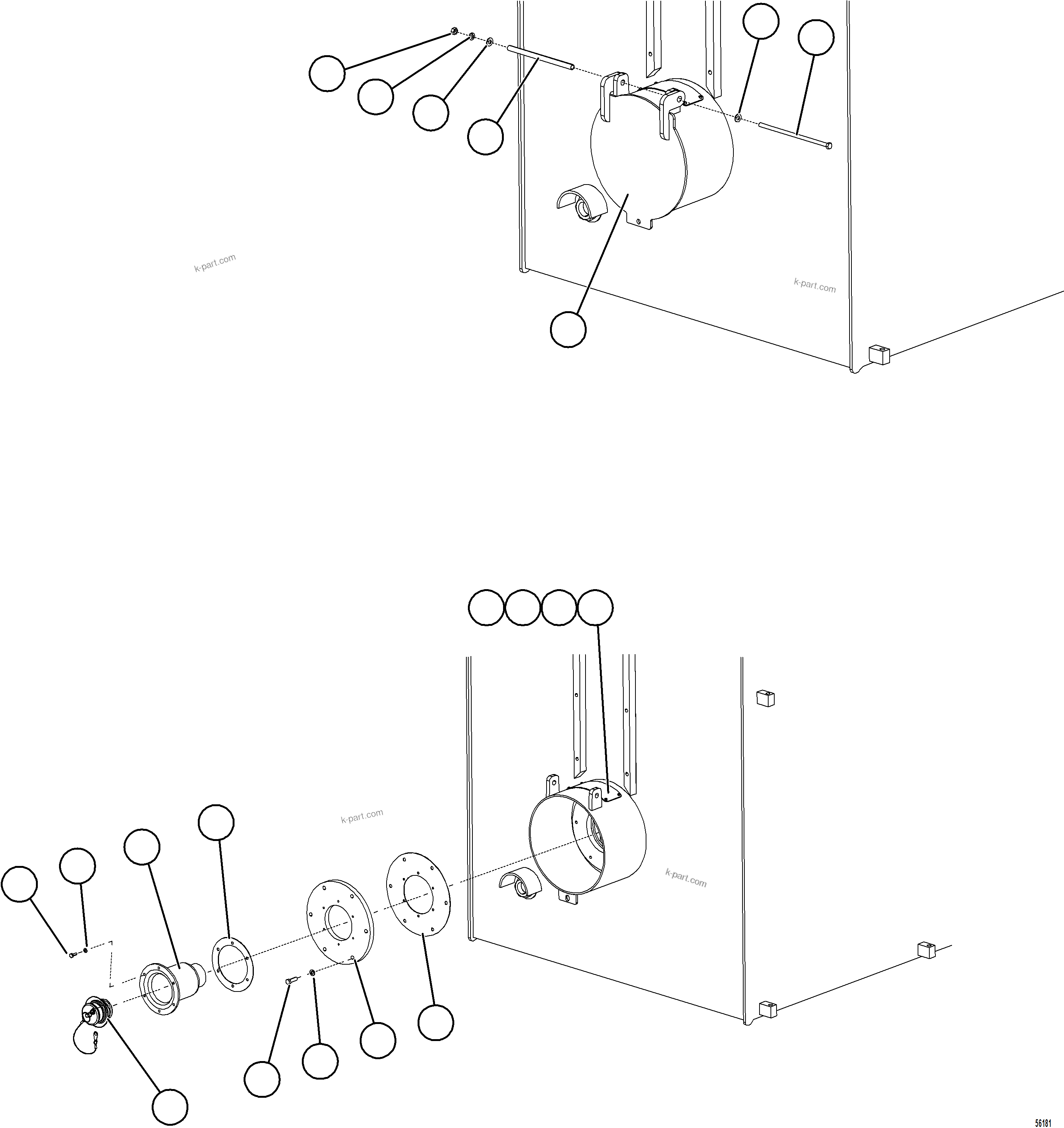 k-part.com

k-part.com

k-part.com

k-part.com

56181