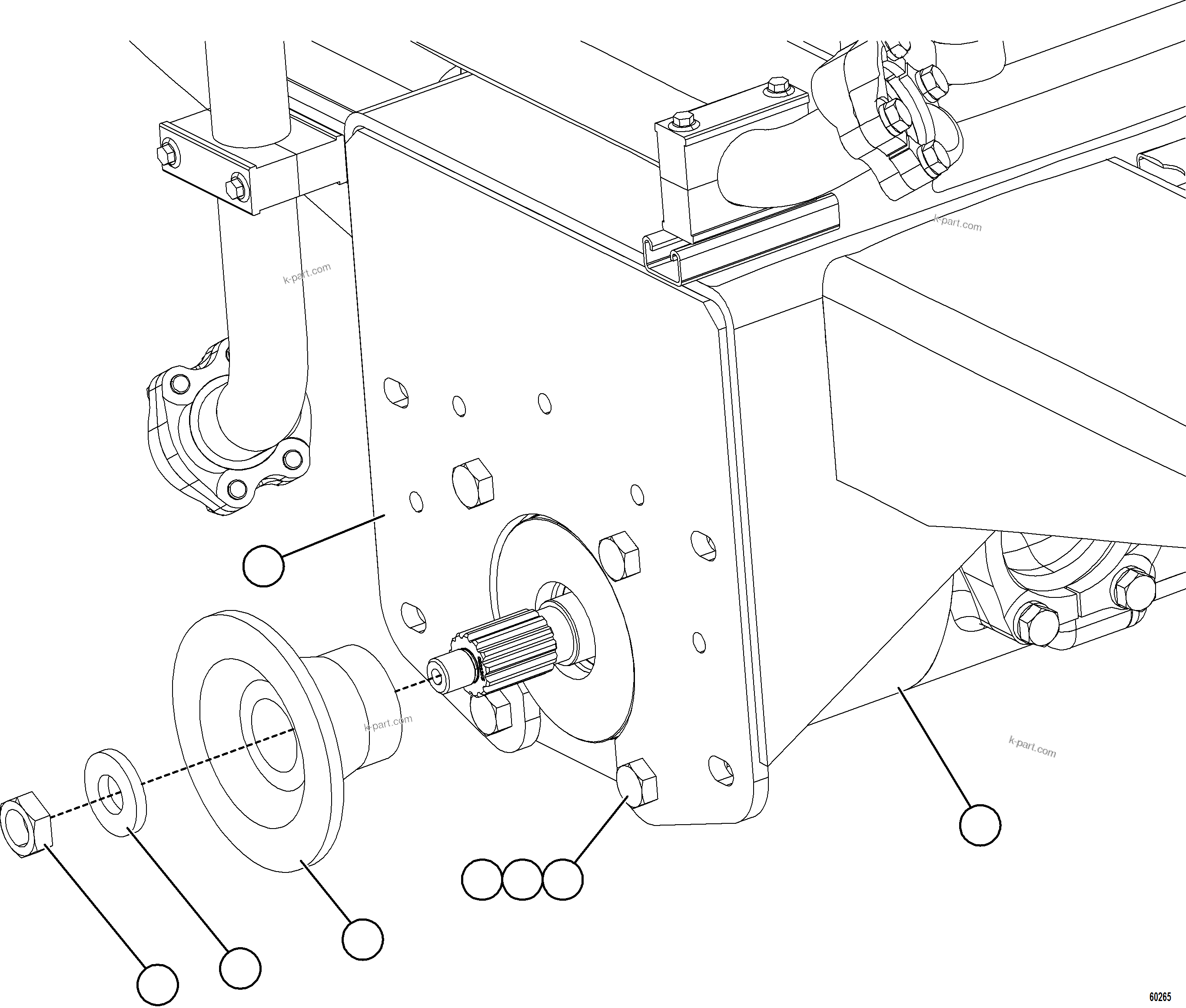 k-part.com

k-part.com

k-part.com

k-part.com

60265