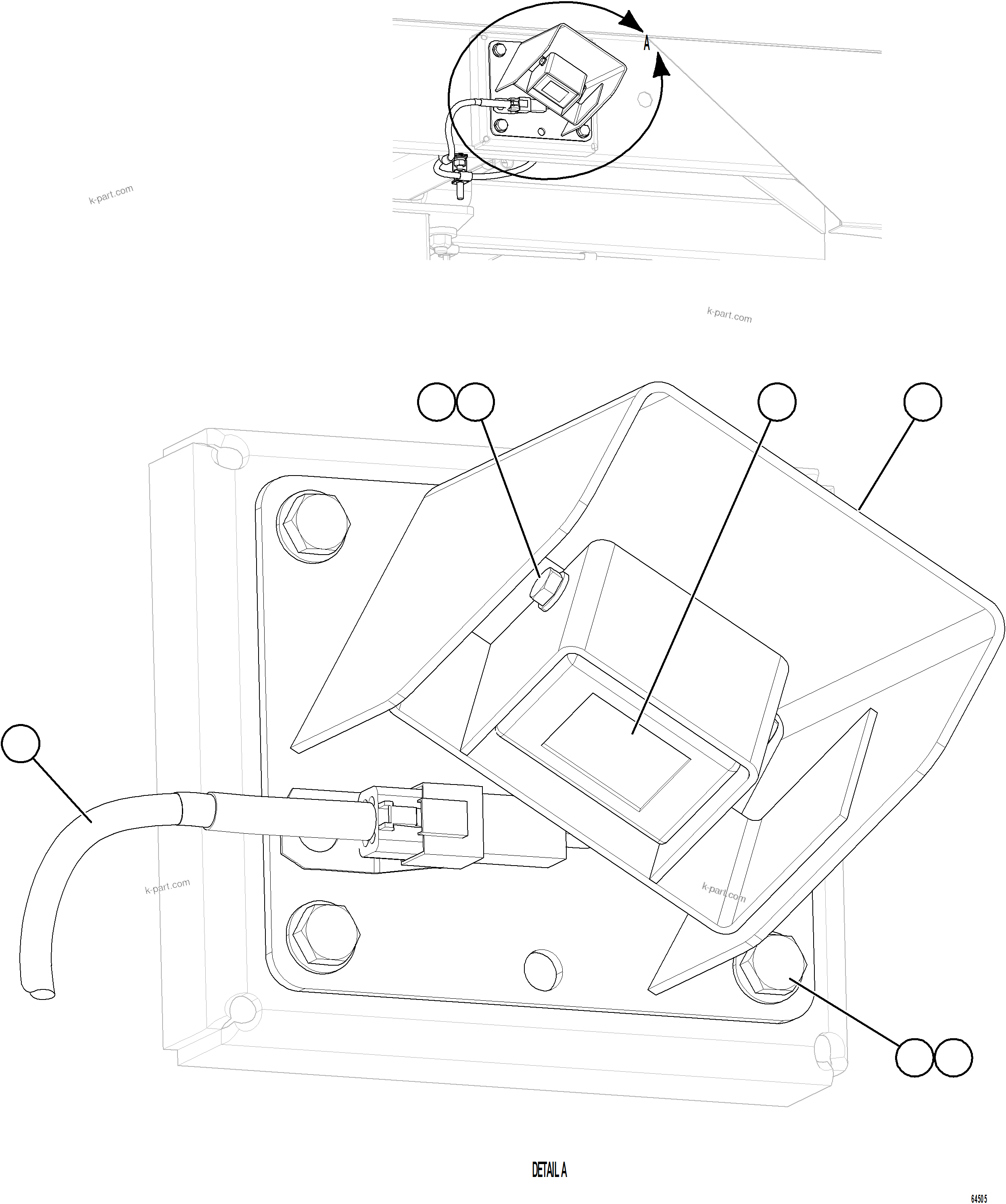 A

k-part.com

k-part.com

k-part.com

k-part.com

DETAIL A

64505