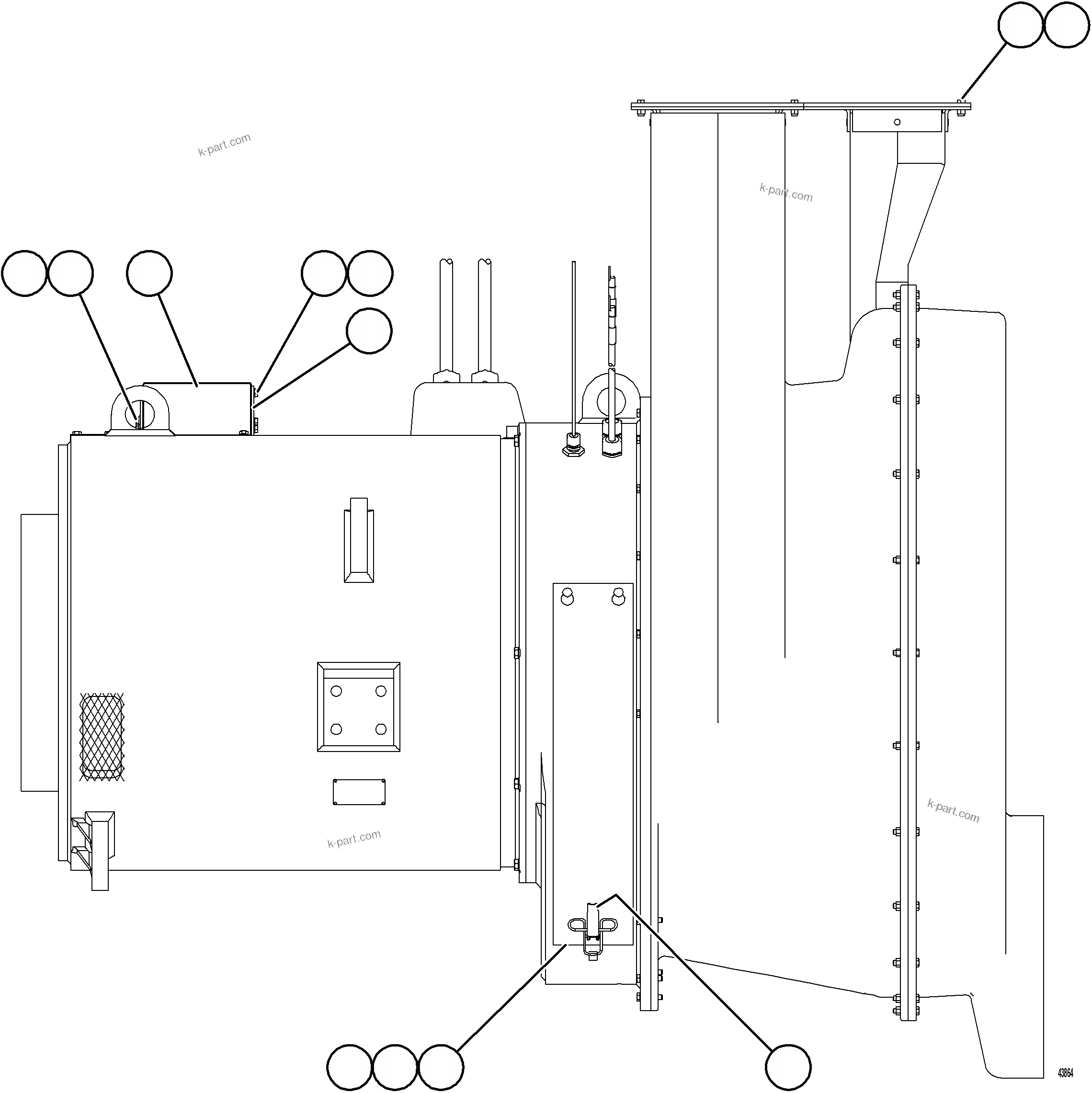 k-part.com

k-part.com

k-part.com

k-part.com

43864