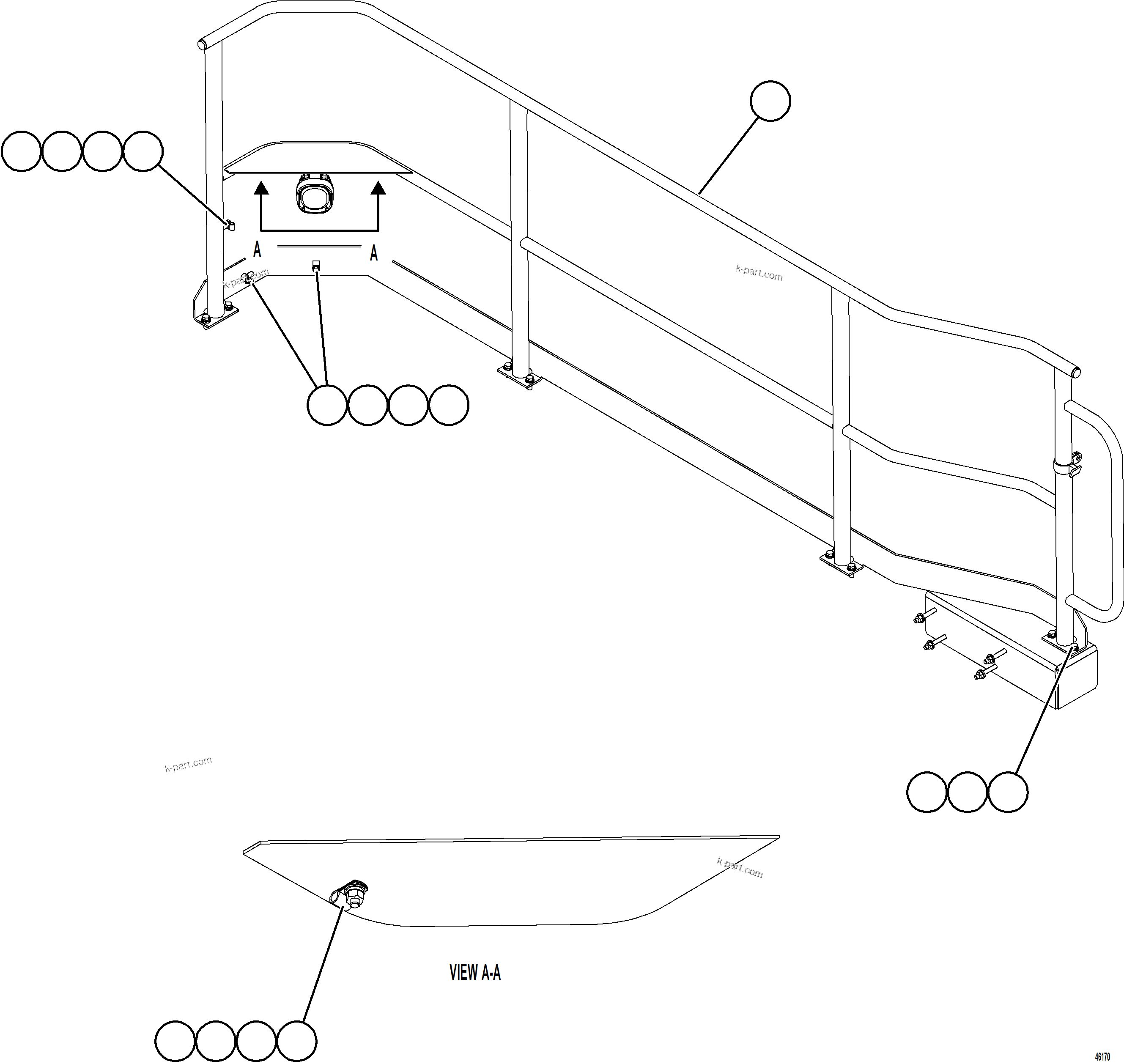 A
A
k-part.com
k-part.com
k-part.com
k-part.com
VIEW A-A
46170