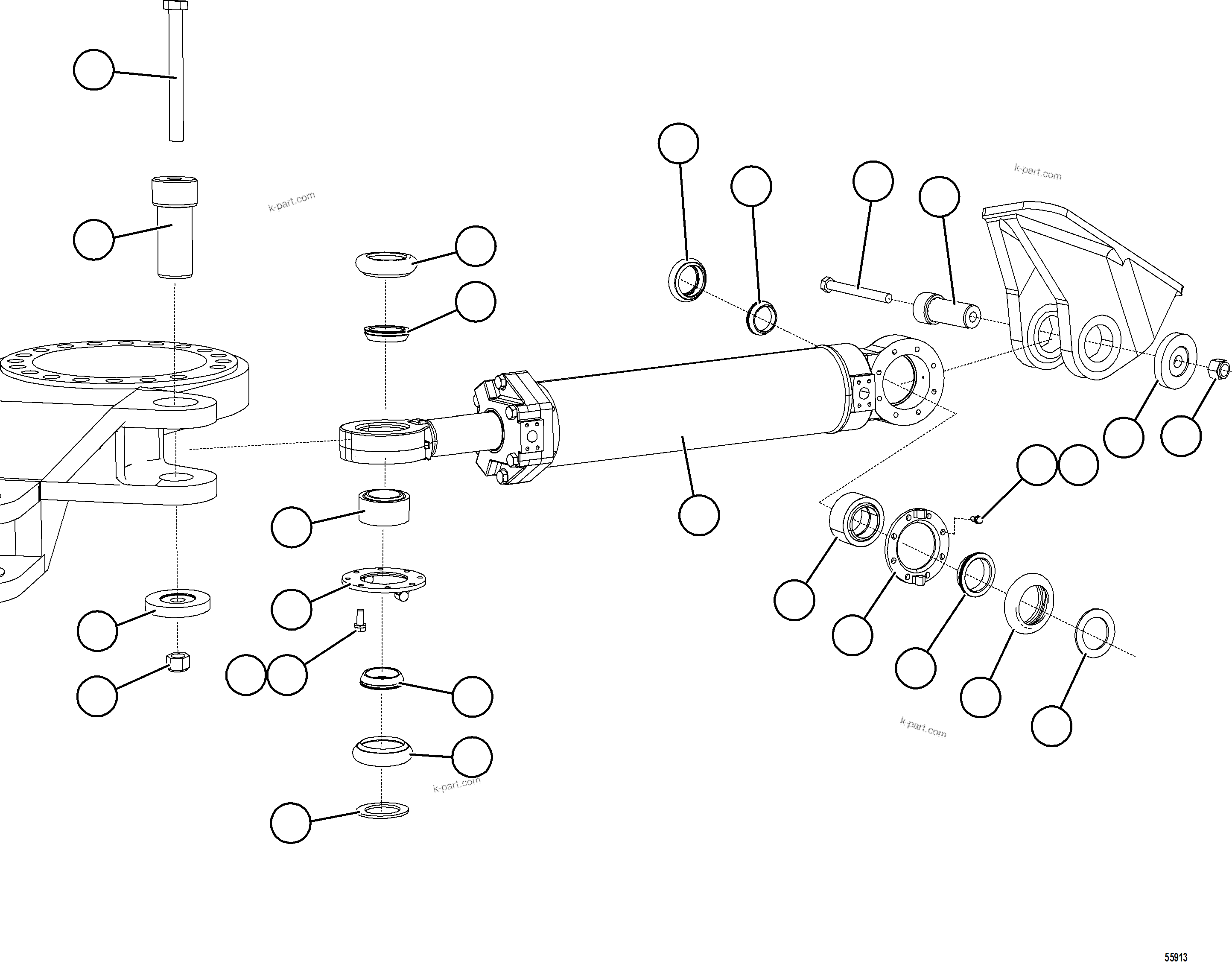 k-part.com

k-part.com

k-part.com

k-part.com

55913