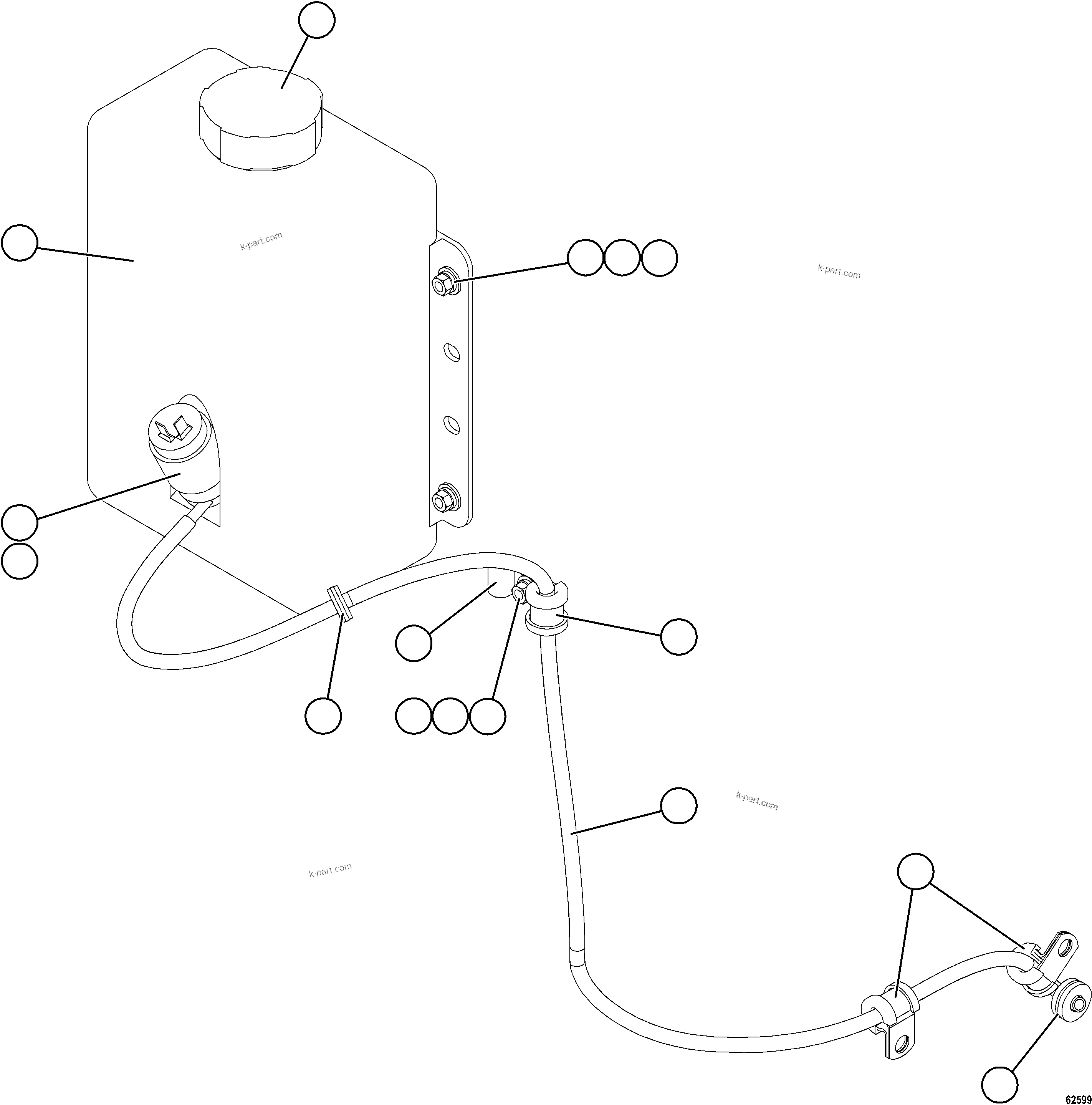 k-part.com

k-part.com

k-part.com

k-part.com

62599