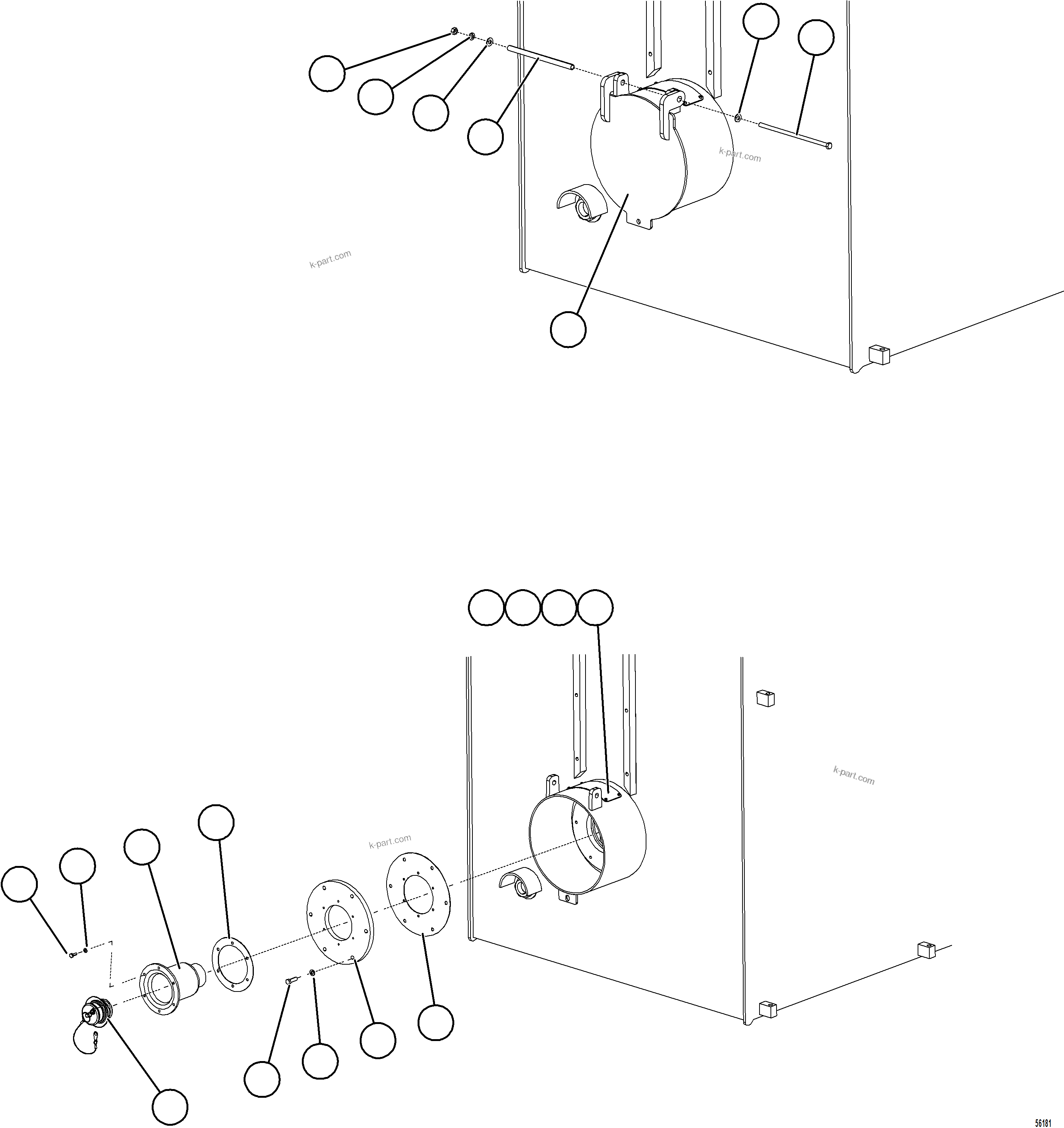 k-part.com

k-part.com

k-part.com

k-part.com

56181