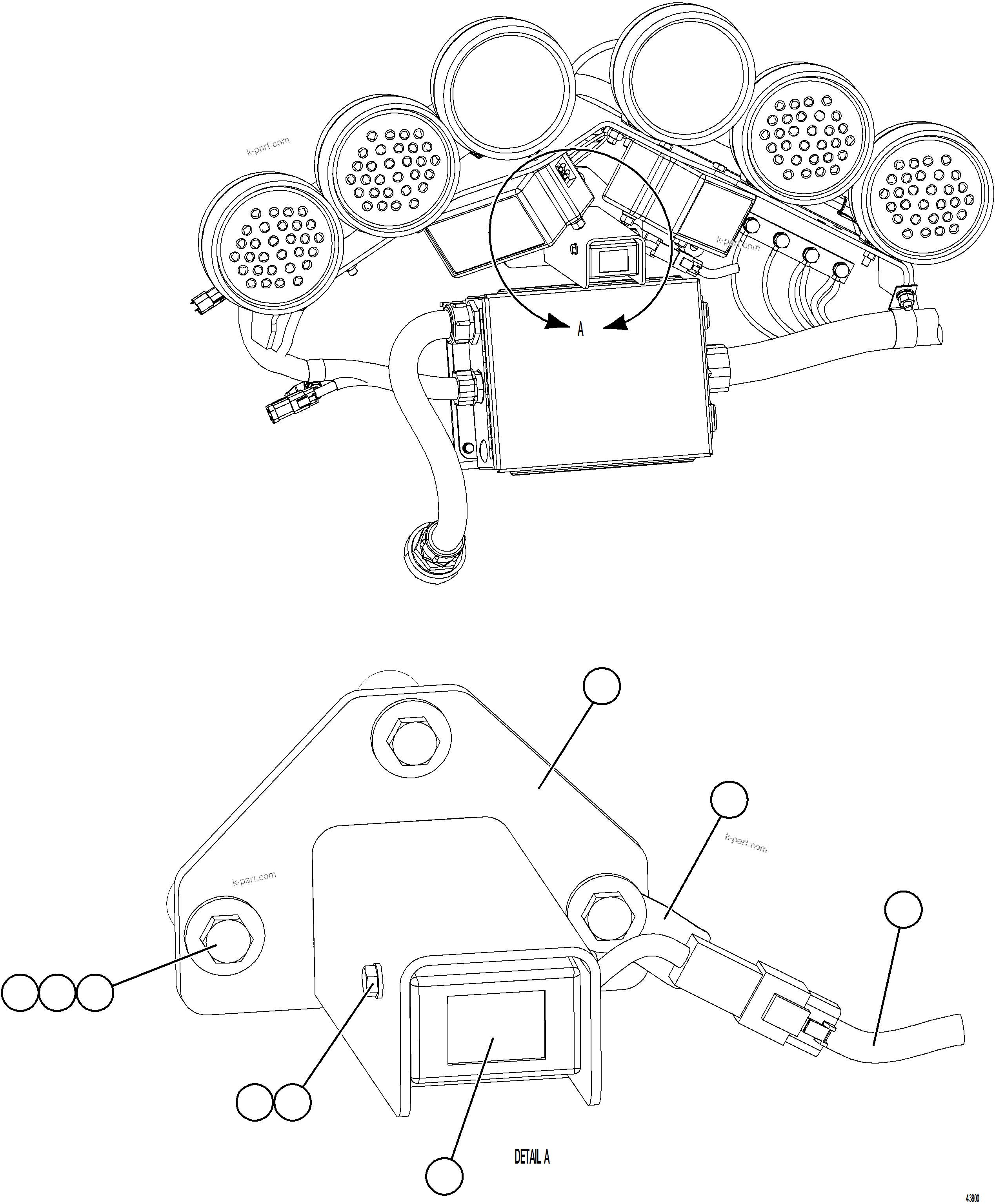 k-part.com

k-part.com

A

k-part.com

k-part.com

DETAIL A

43800