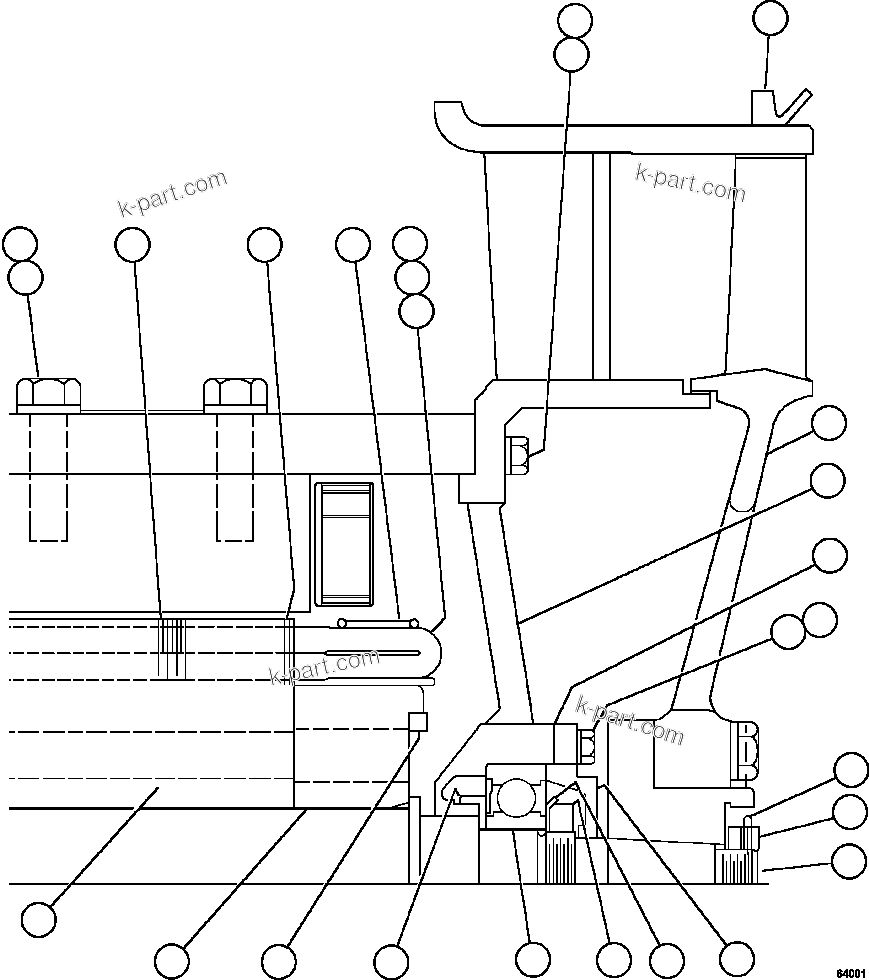 k-part.com

k-part.com

k-part.com

k-part.com

64001