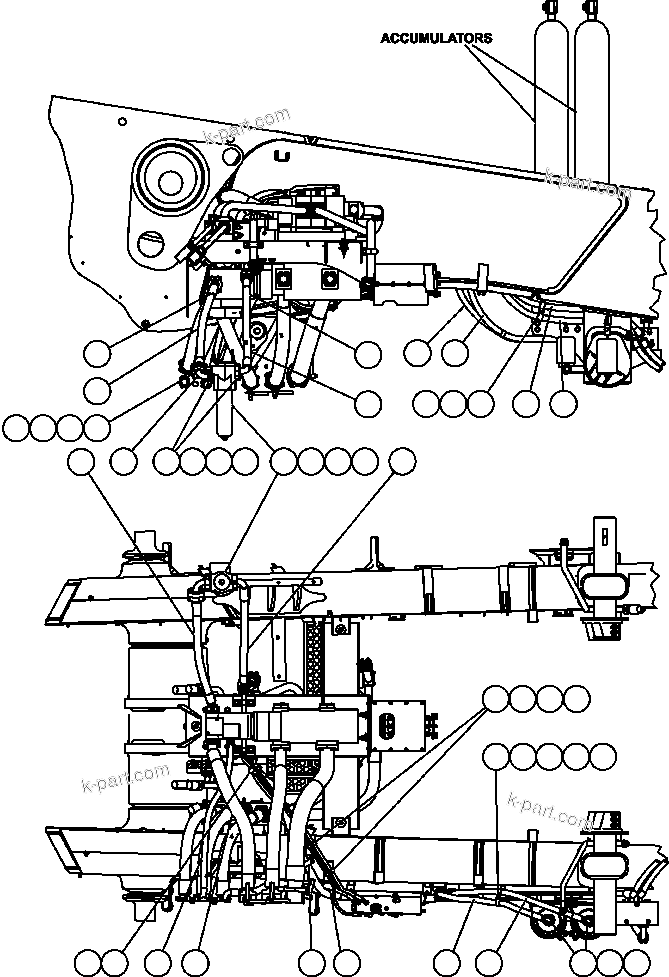 ACCUMULATORS

k-part.com

k-part.com

k-part.com

k-part.com