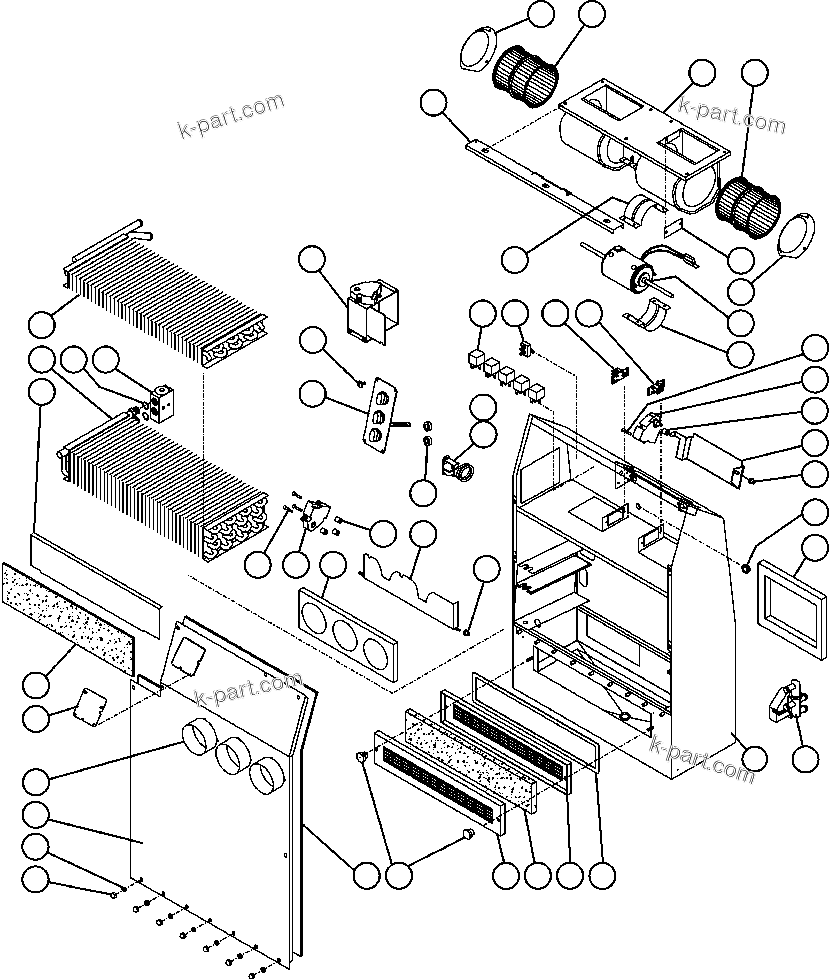 k-part.com

k-part.com

k-part.com

k-part.com