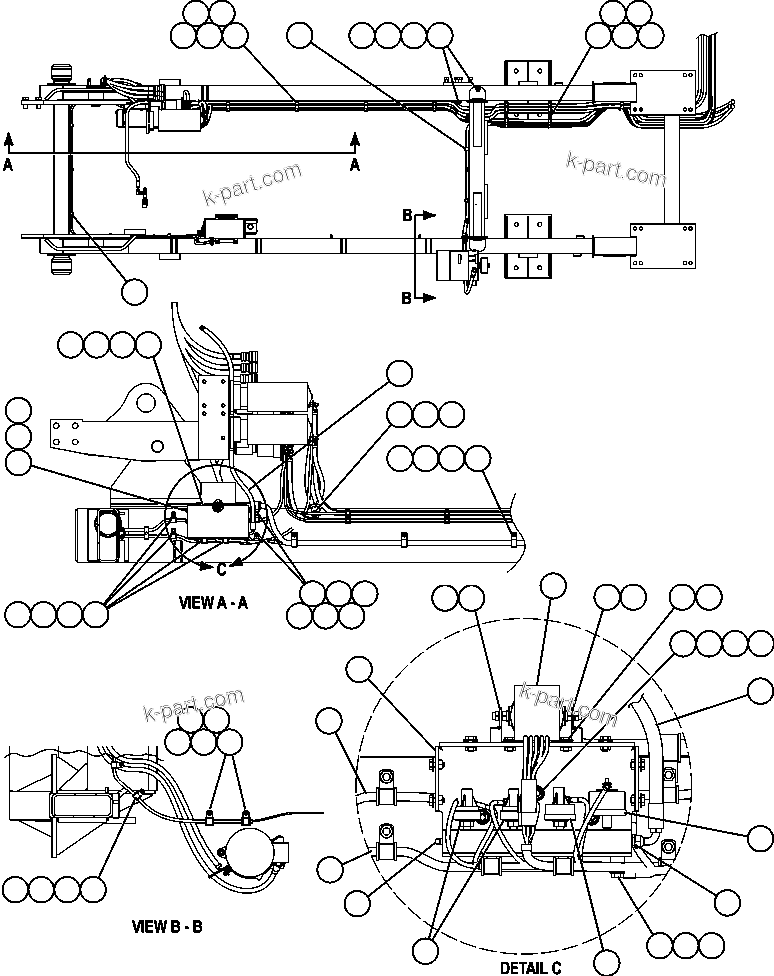 A
A
k-part.com
k-part.com
B
B
C
VIEW A - A
k-part.com
k-part.com
VIEW B - B
DETAIL C