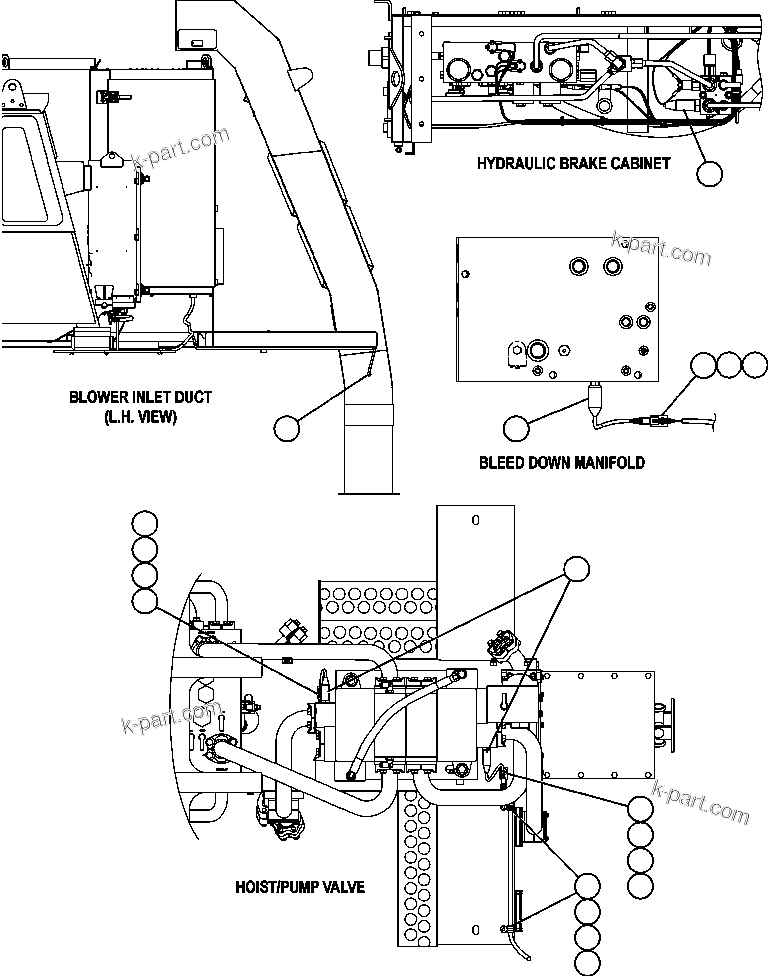 k-part.com

HYDRAULIC BRAKE CABINET

k-part.com

BLOWER INLET DUCT
(L.H. VIEW)

BLEED DOWN MANIFOLD

k-part.com

k-part.com

HOIST/PUMP VALVE