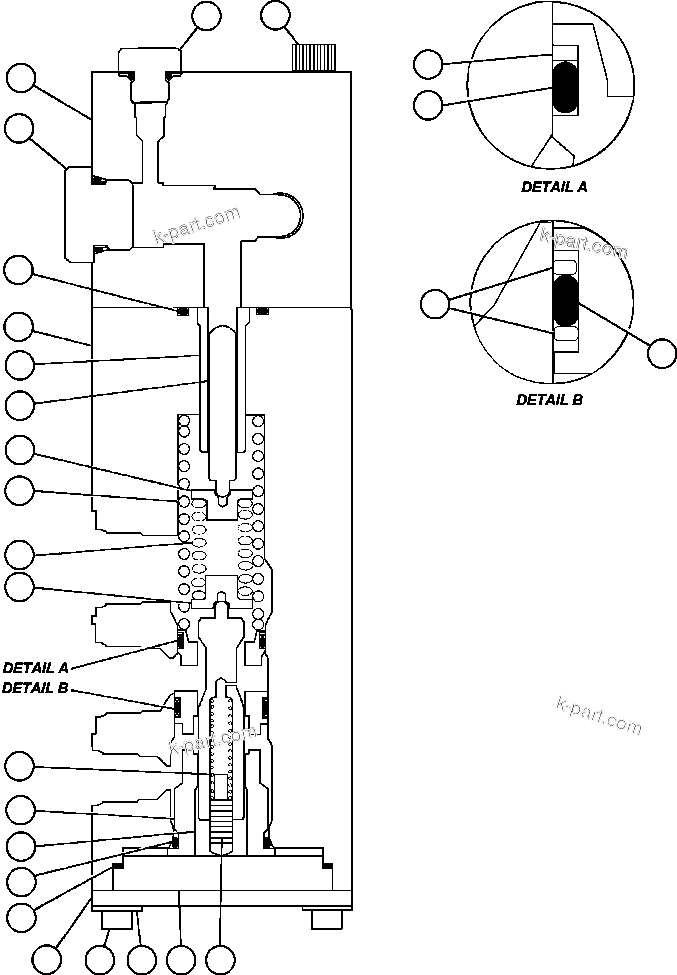 DETAIL A

DETAIL B

DETAIL A
DETAIL B

k-part.com
k-part.com
k-part.com
k-part.com