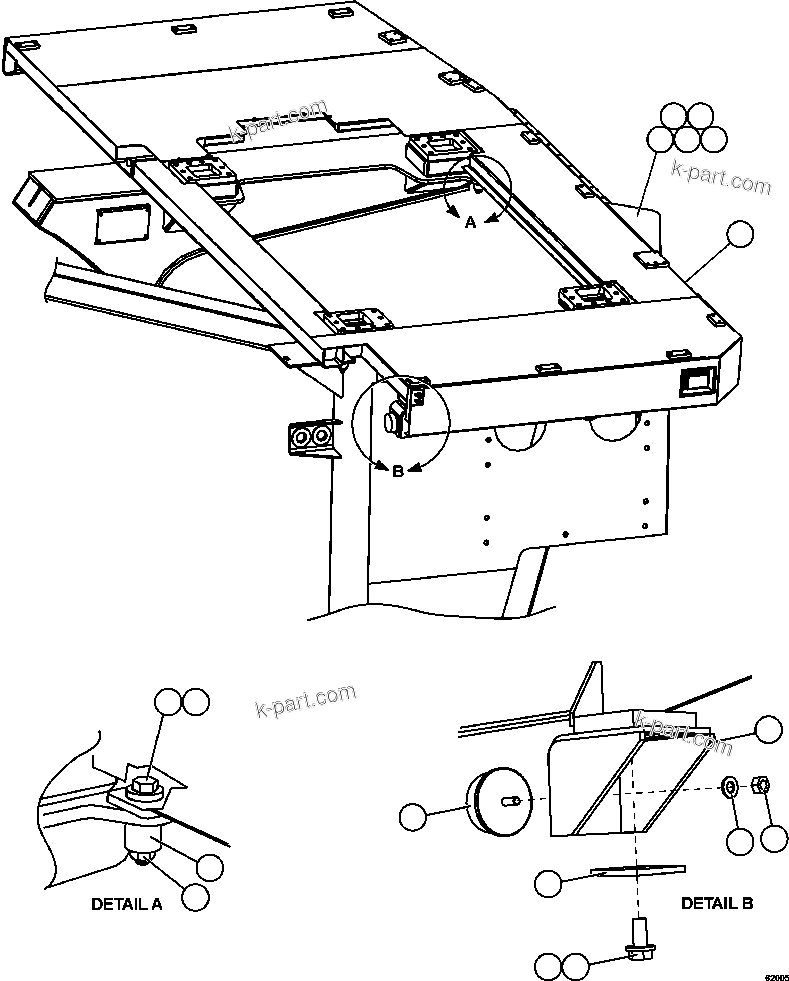 k-part.com

k-part.com

A

B

k-part.com

k-part.com

DETAIL A

DETAIL B

62005