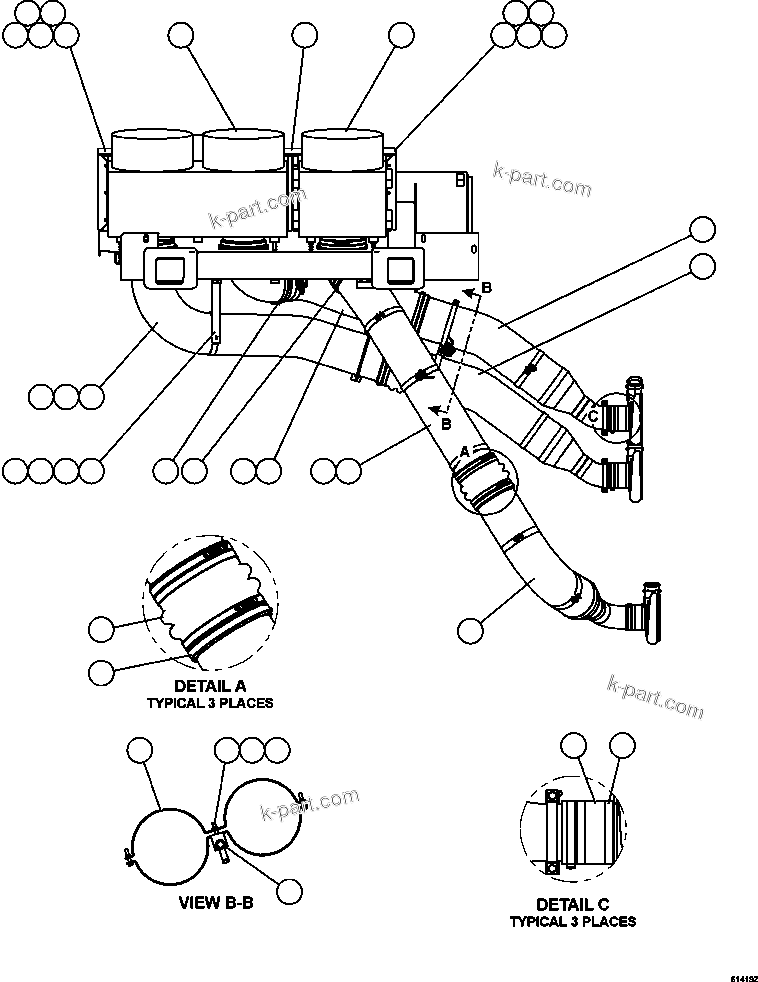 k-part.com
k-part.com
B
B
C
A
DETAIL A
TYPICAL 3 PLACES
k-part.com
k-part.com
VIEW B-B
DETAIL C
TYPICAL 3 PLACES
614192