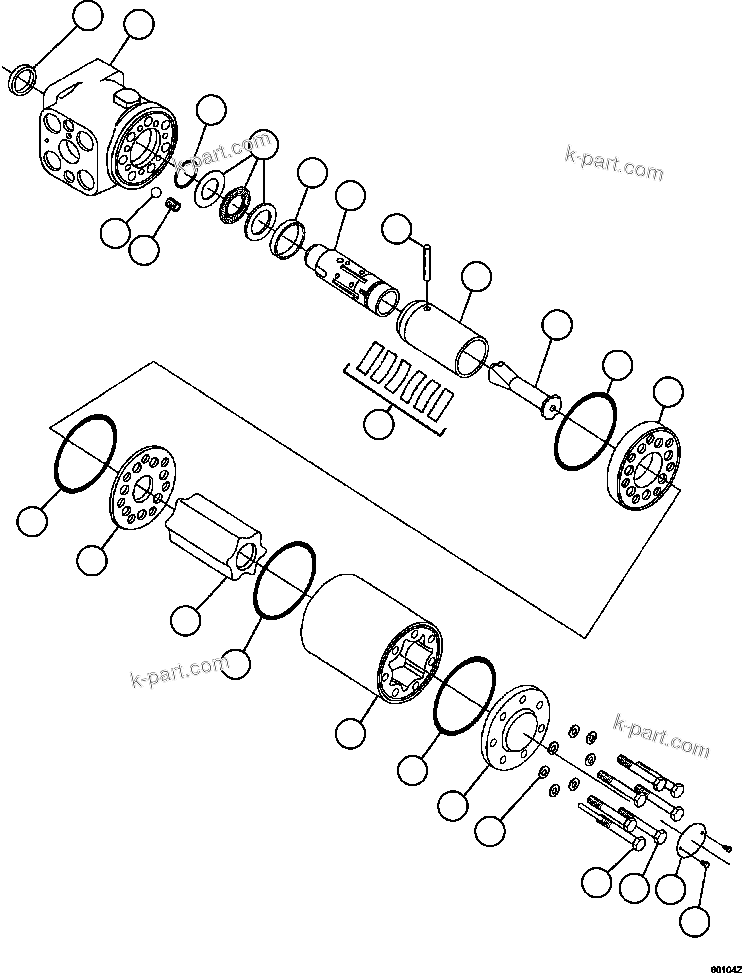 k-part.com
k-part.com
k-part.com
k-part.com
601042