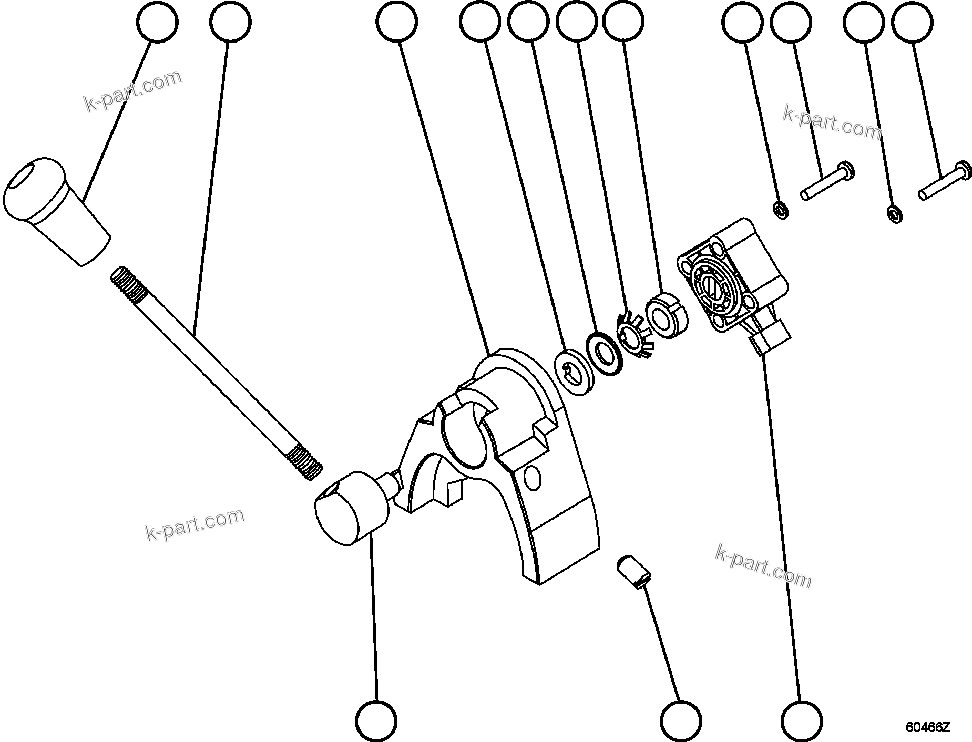 k-part.com

k-part.com

k-part.com

k-part.com

60466Z