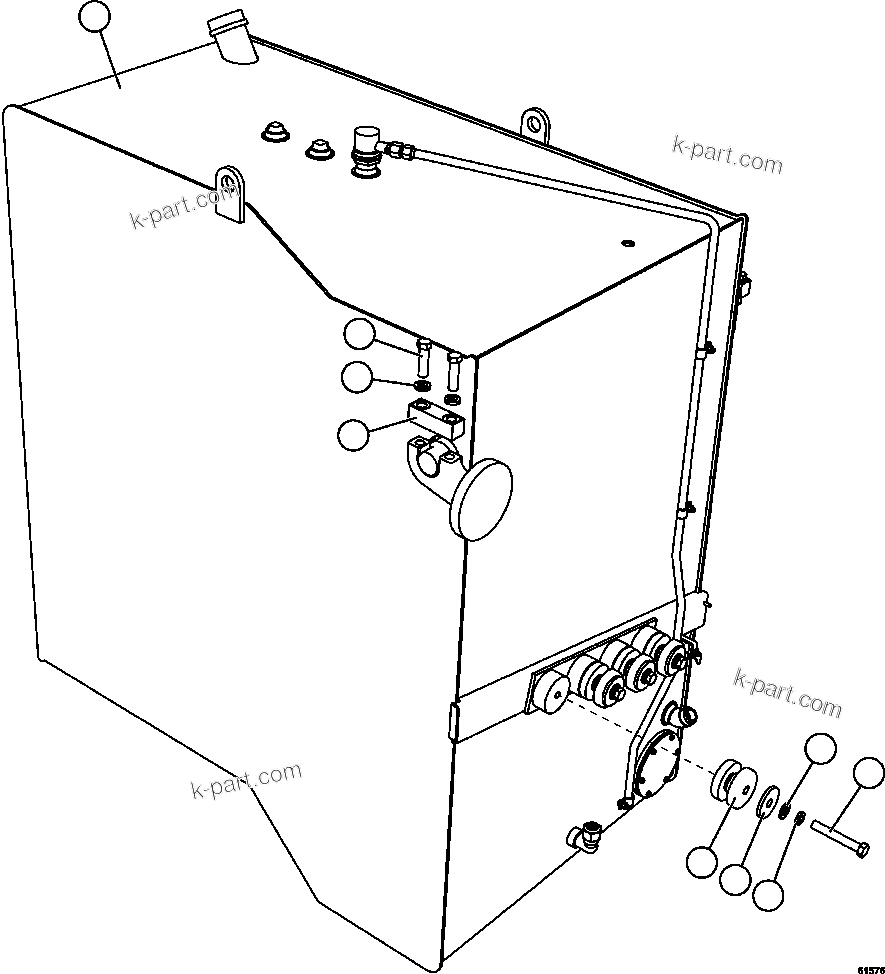 k-part.com

k-part.com

k-part.com

k-part.com

61576