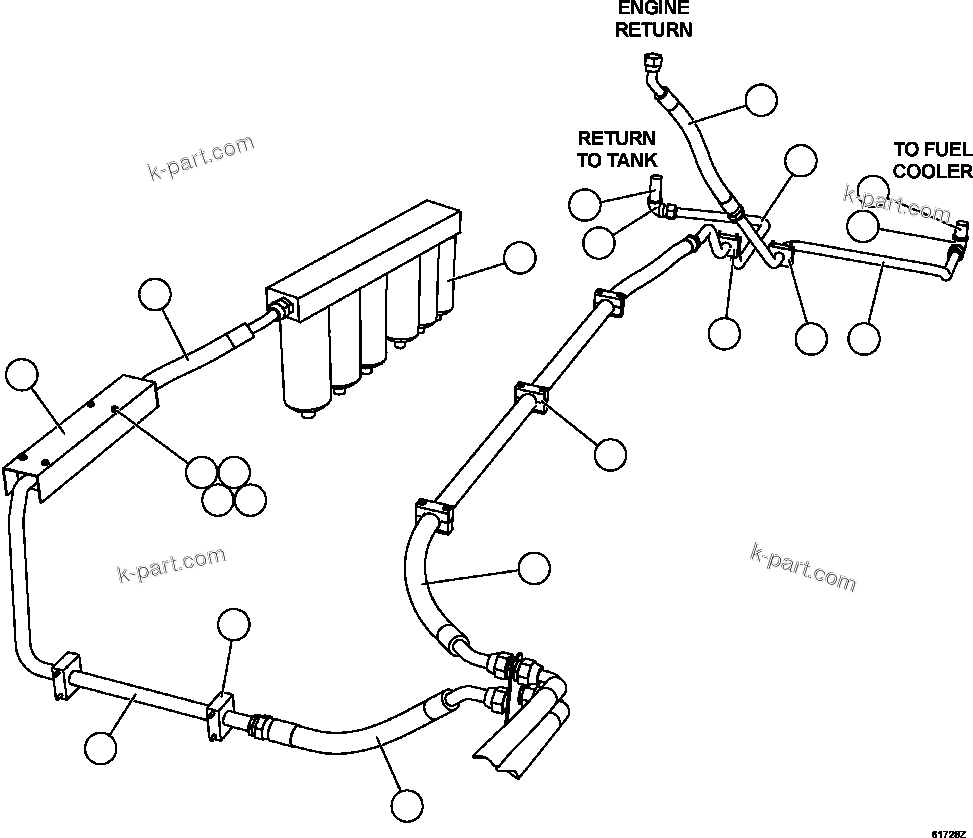 ENGINE RETURN

RETURN TO TANK

TO FUEL COOLER

k-part.com

k-part.com

k-part.com

k-part.com

61728Z