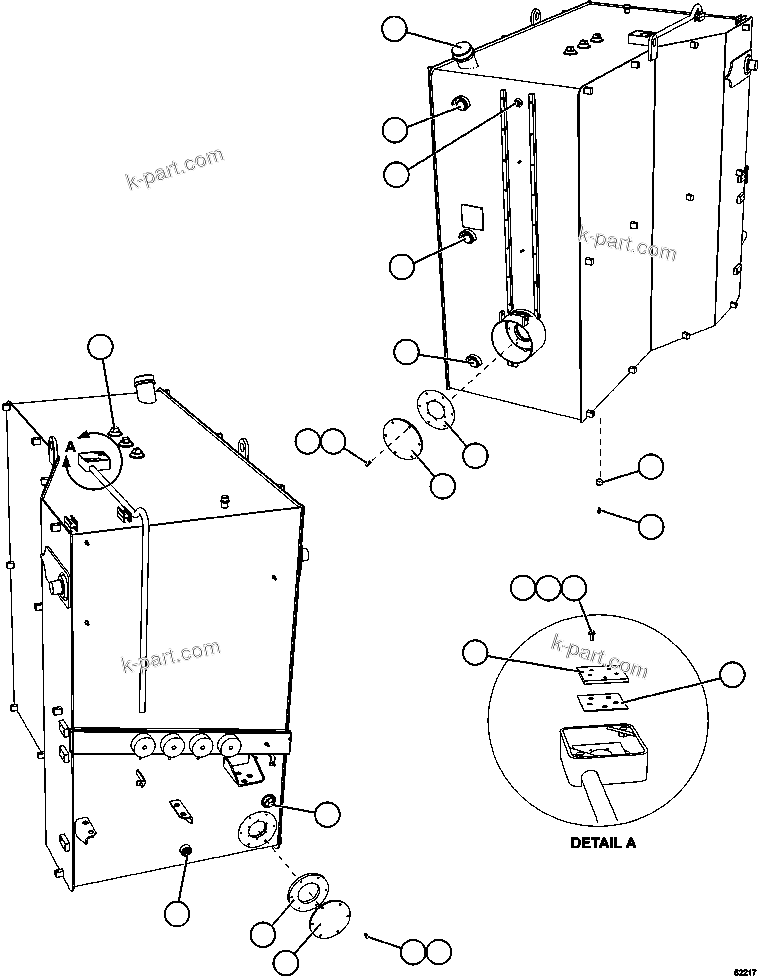 k-part.com

k-part.com

A

k-part.com

k-part.com

DETAIL A

62217