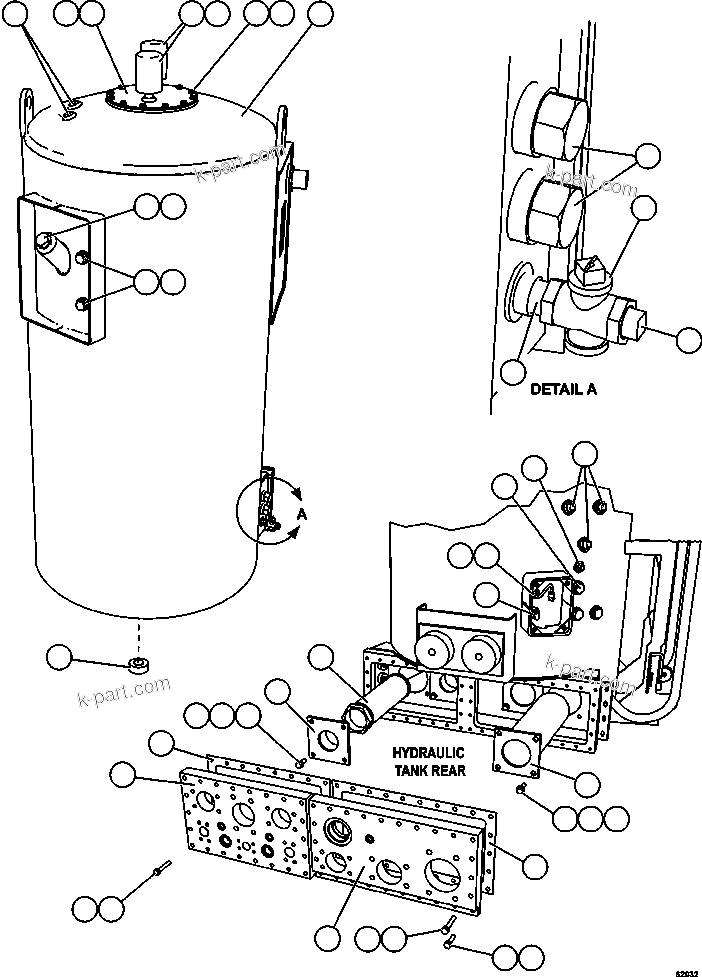 k-part.com

k-part.com

DETAIL A

A

k-part.com

k-part.com

HYDRAULIC TANK REAR

62032