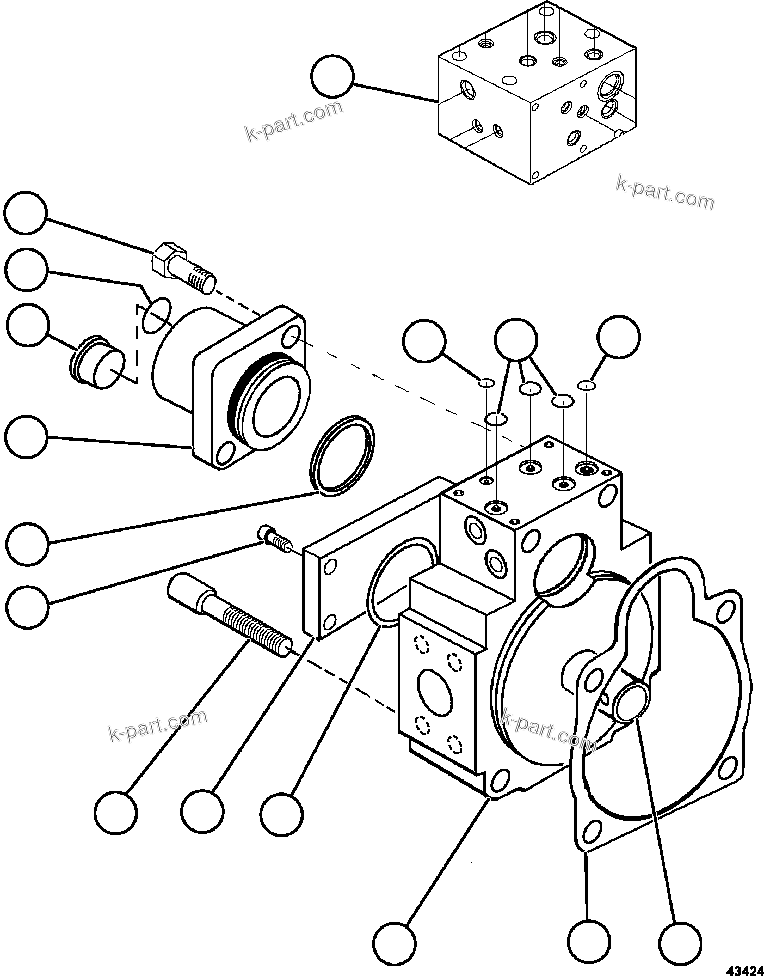 k-part.com
k-part.com
k-part.com
k-part.com
43424