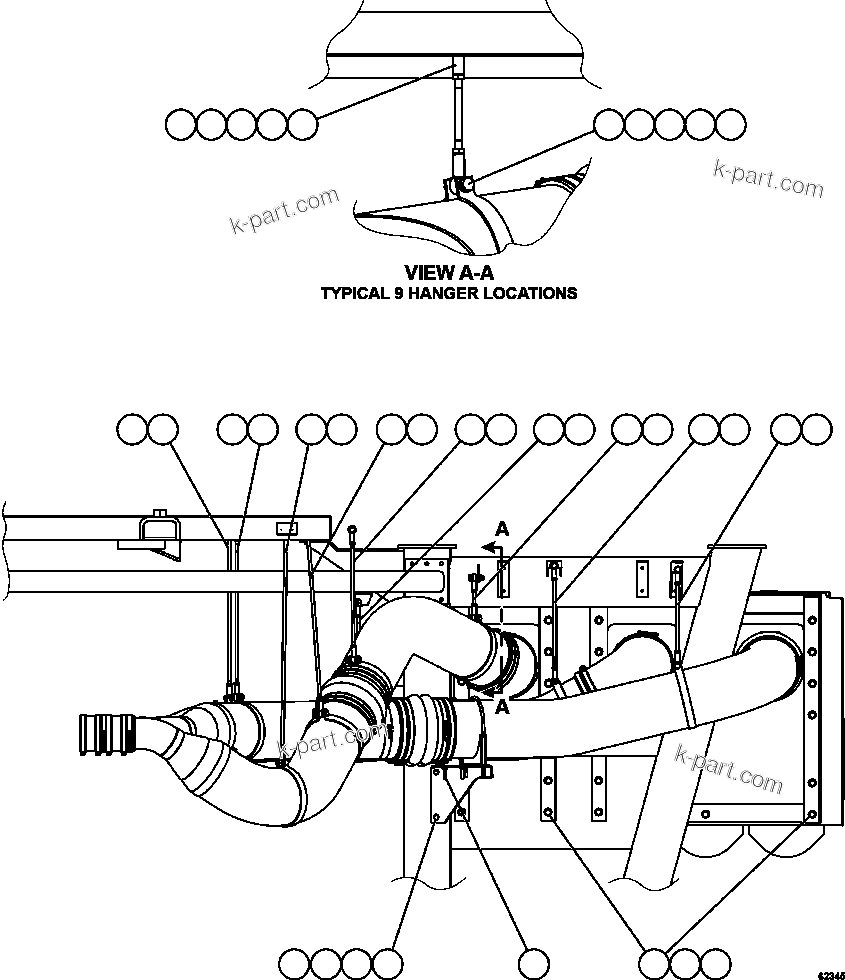 k-part.com

k-part.com

VIEW A-A
TYPICAL 9 HANGER LOCATIONS

A

A

k-part.com

k-part.com

62345