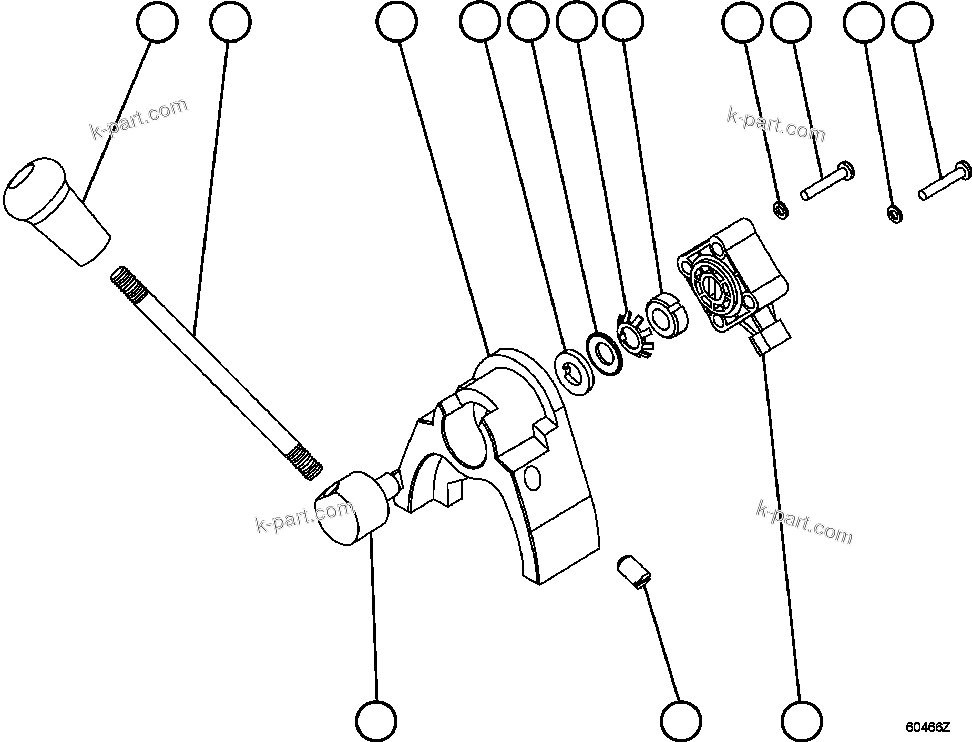 k-part.com

k-part.com

k-part.com

k-part.com

60466Z