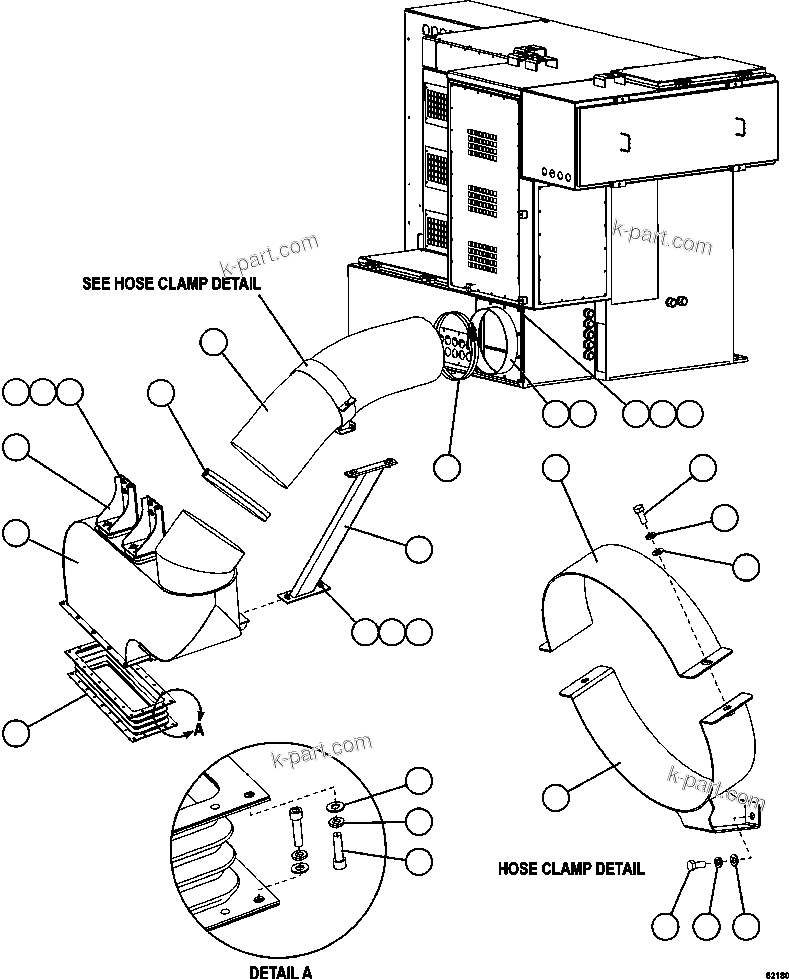 k-part.com
k-part.com
SEE HOSE CLAMP DETAIL
A
k-part.com
k-part.com
HOSE CLAMP DETAIL
DETAIL A
62180