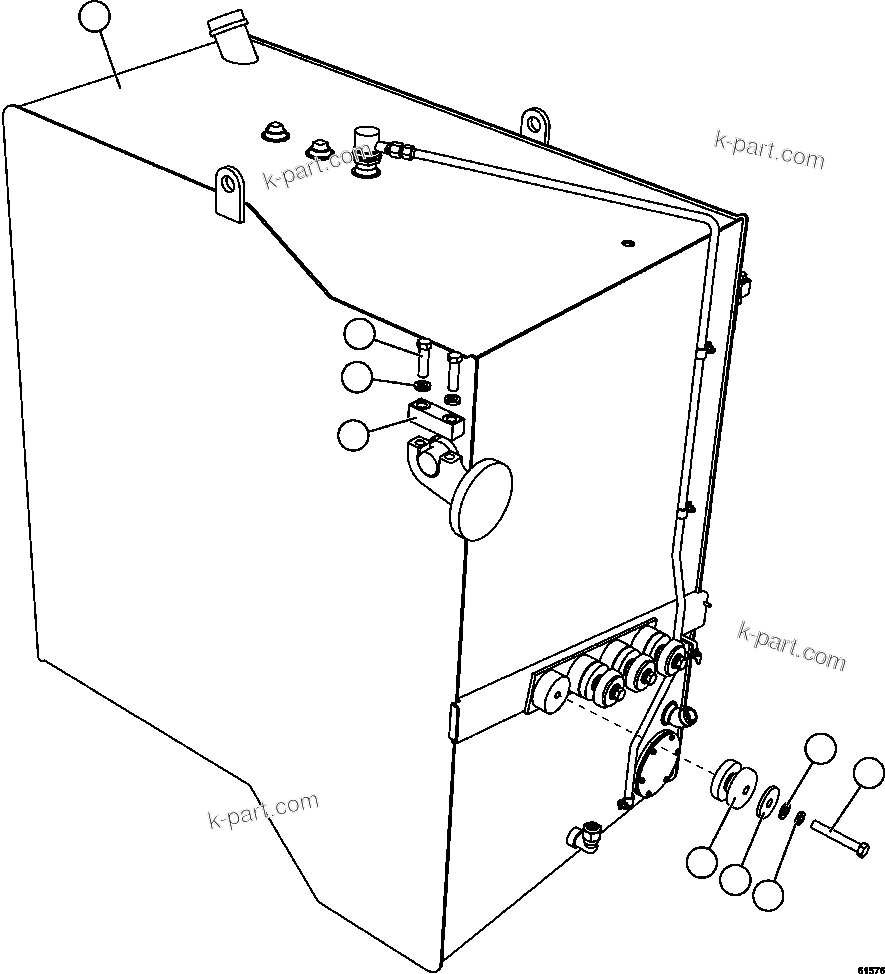 k-part.com

k-part.com

k-part.com

k-part.com

61576