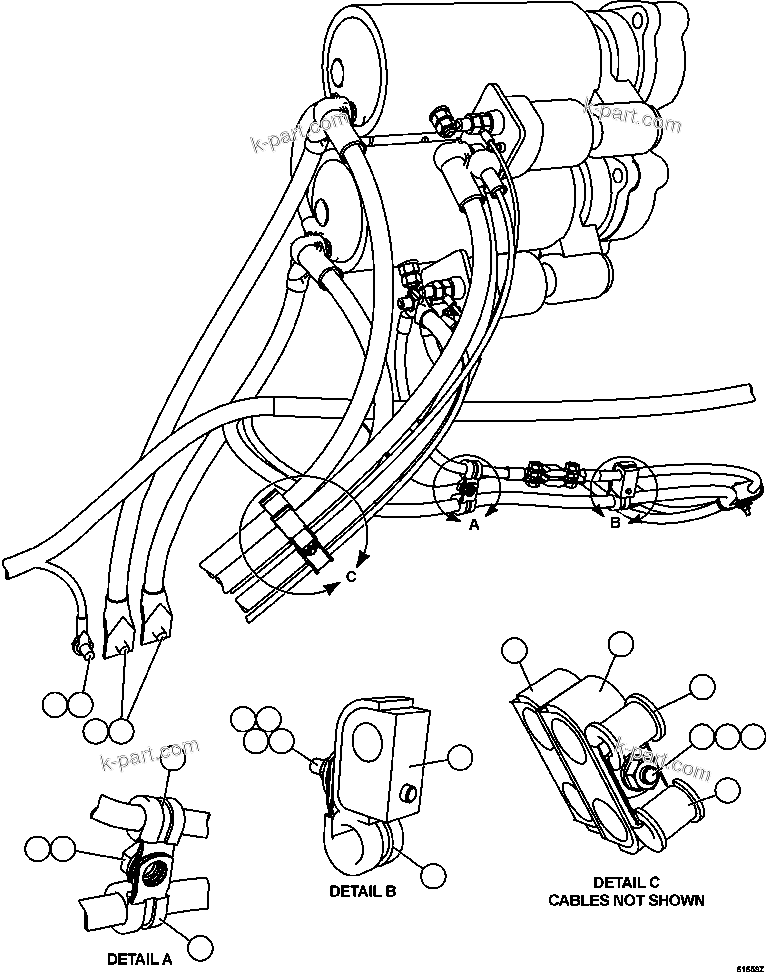 k-part.com
k-part.com
A
B
C
k-part.com
k-part.com
DETAIL A
DETAIL B
DETAIL C
CABLES NOT SHOWN
61553Z