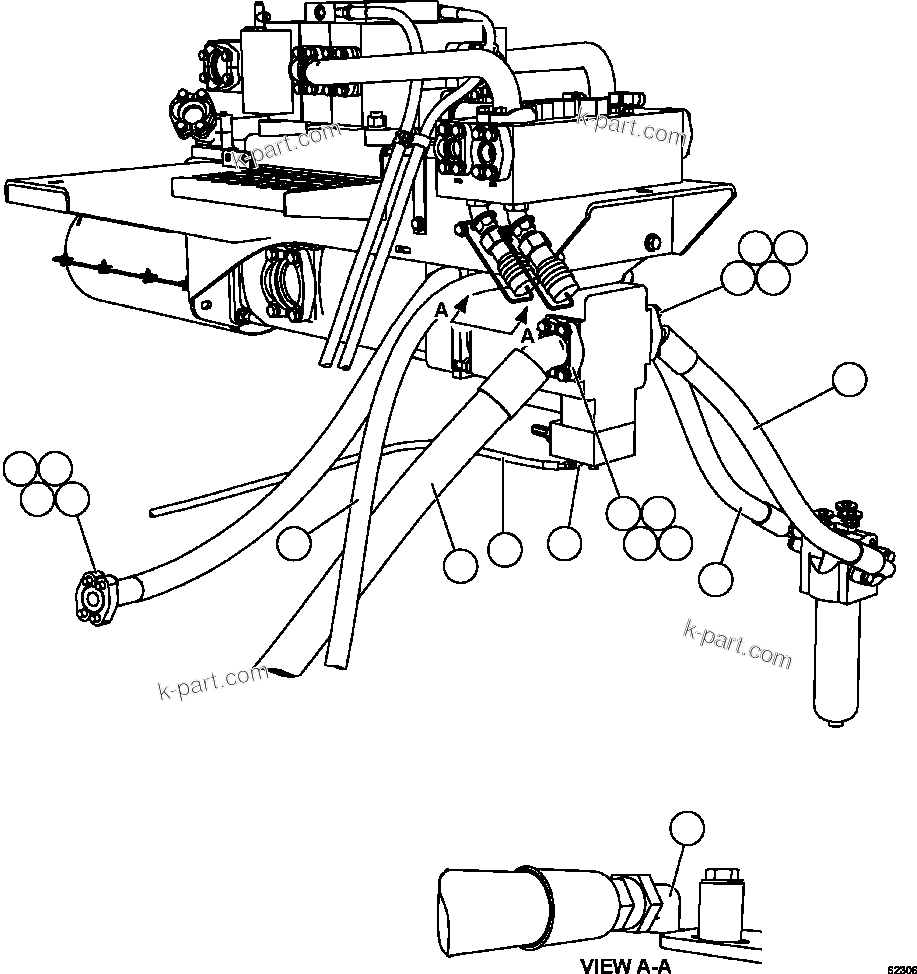 k-part.com

k-part.com

A

A

k-part.com

k-part.com

VIEW A-A

62306