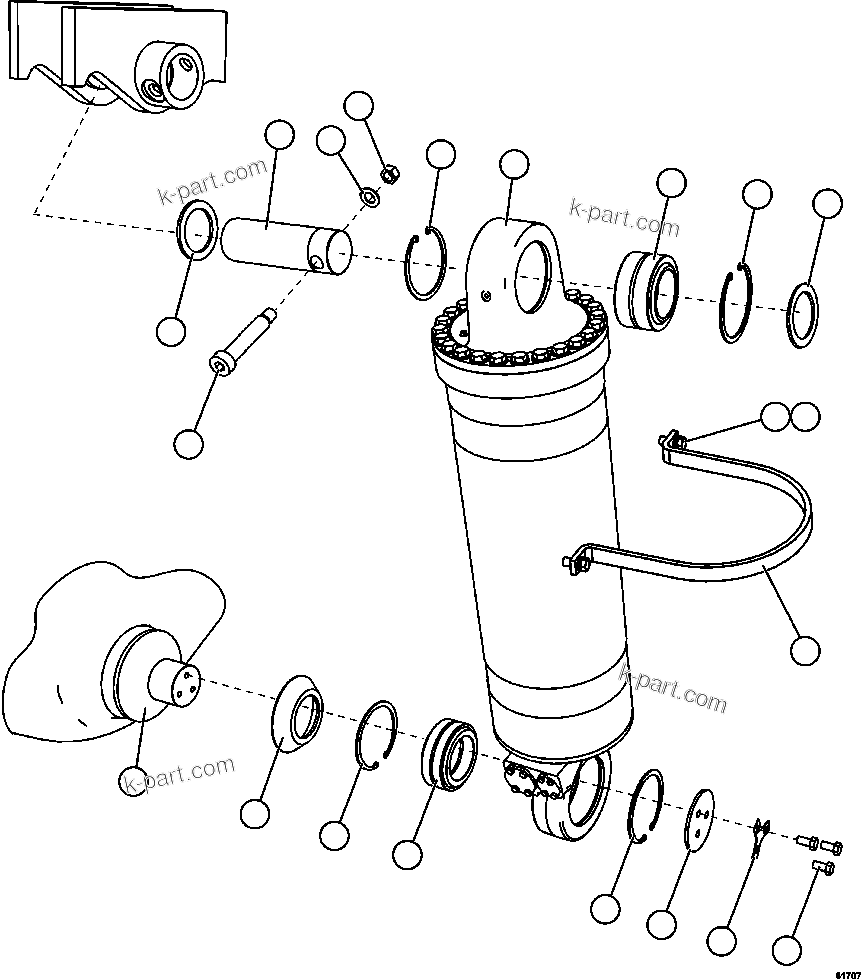 k-part.com

k-part.com

k-part.com

k-part.com

61707