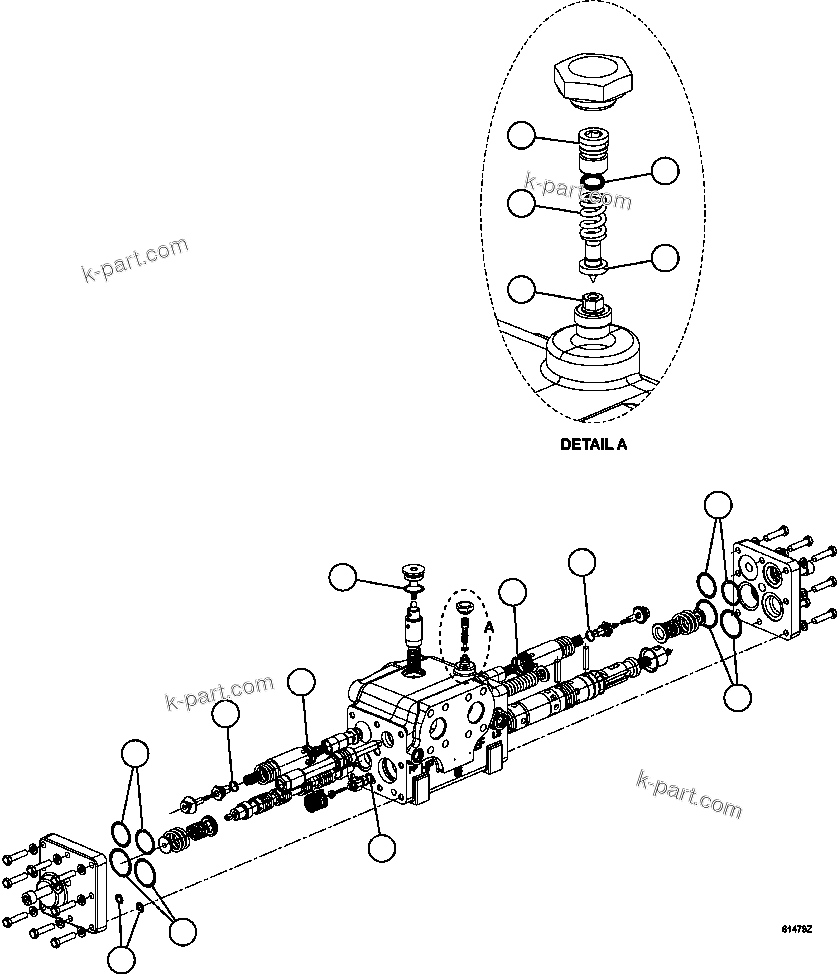 k-part.com

k-part.com

DETAIL A

A

k-part.com

k-part.com

61479Z