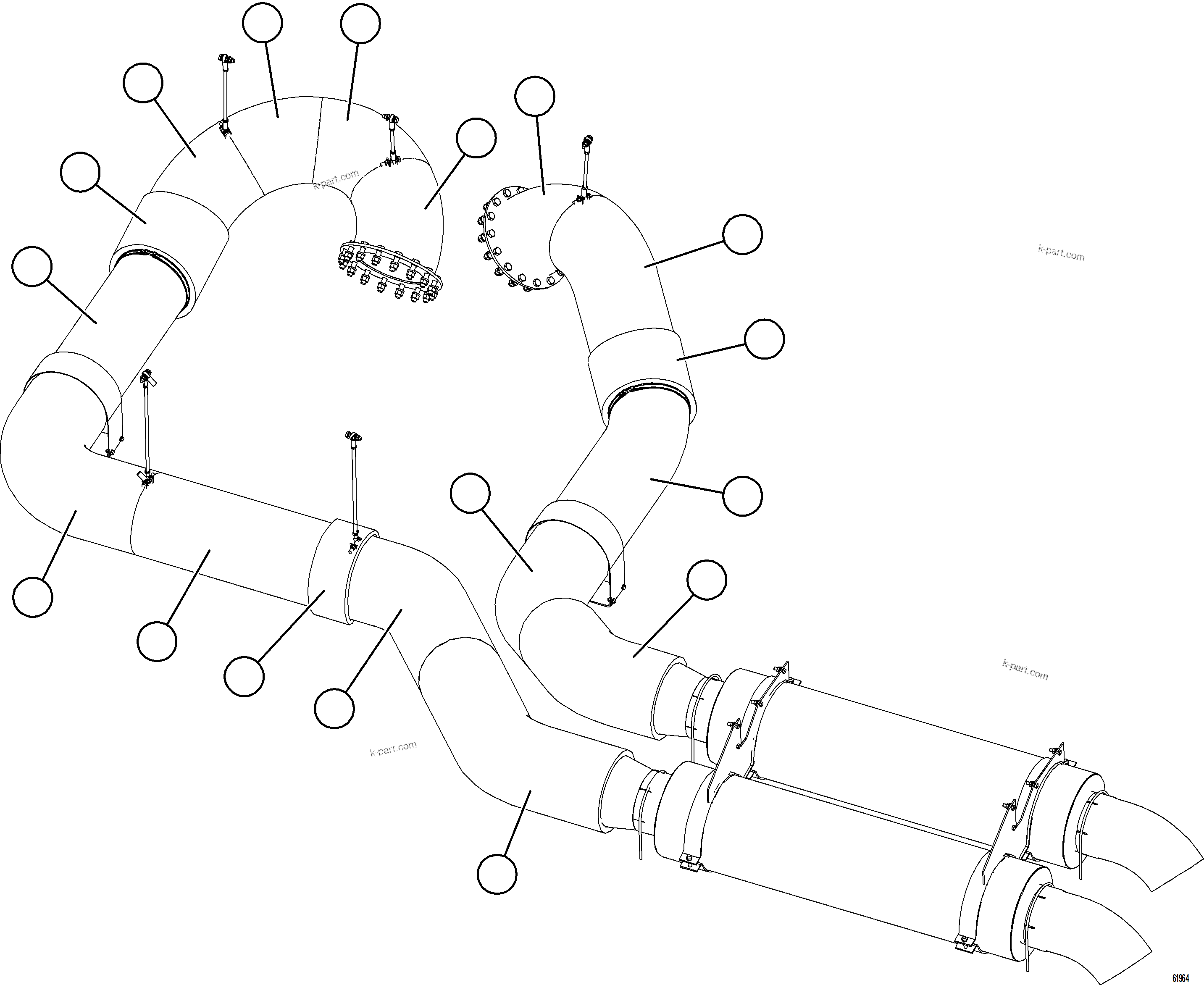 k-part.com

k-part.com

k-part.com

k-part.com

61964