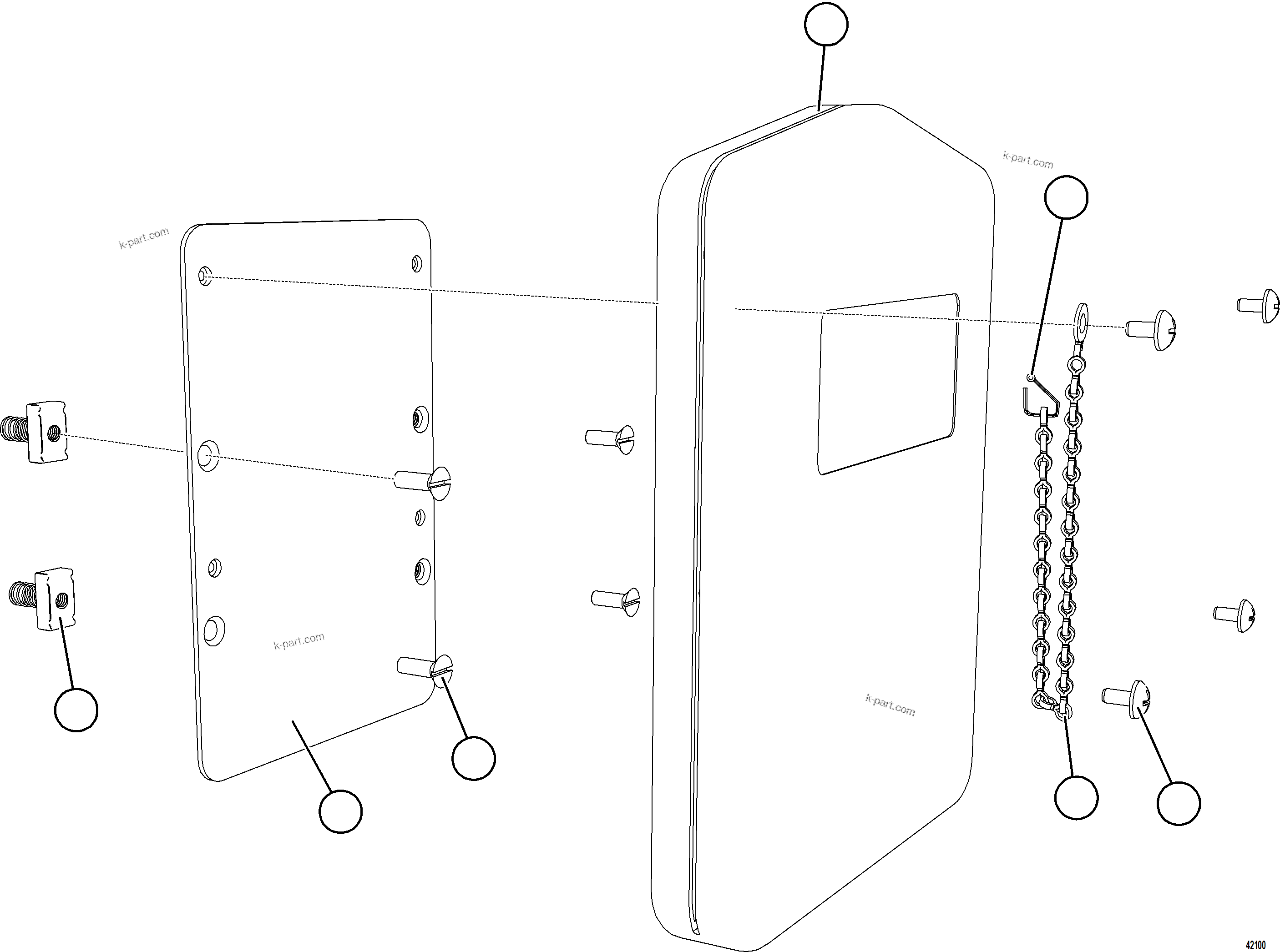 k-part.com

k-part.com

k-part.com

k-part.com

42100