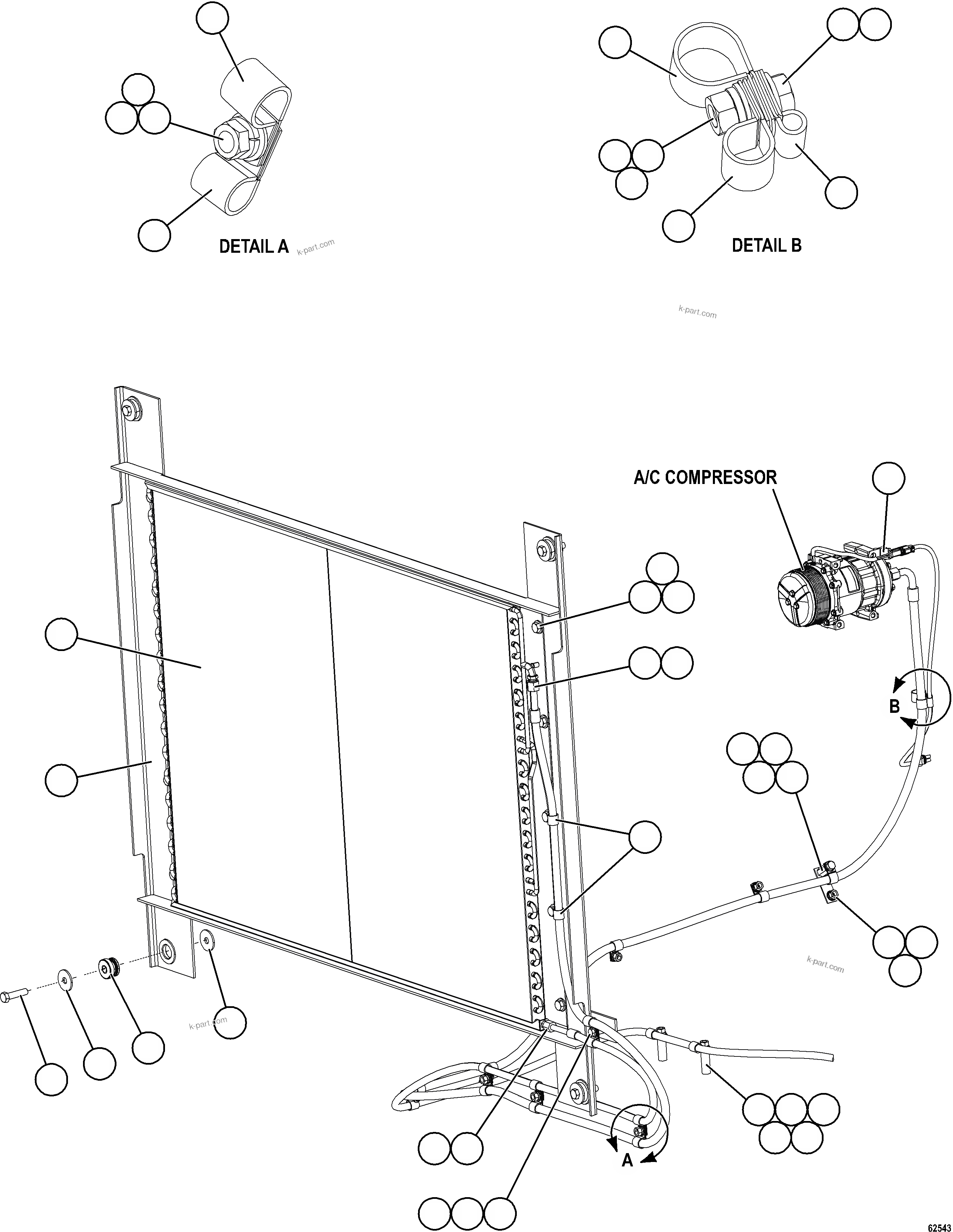 DETAIL A

k-part.com

DETAIL B

k-part.com

A/C COMPRESSOR

B

k-part.com

k-part.com

A

62543