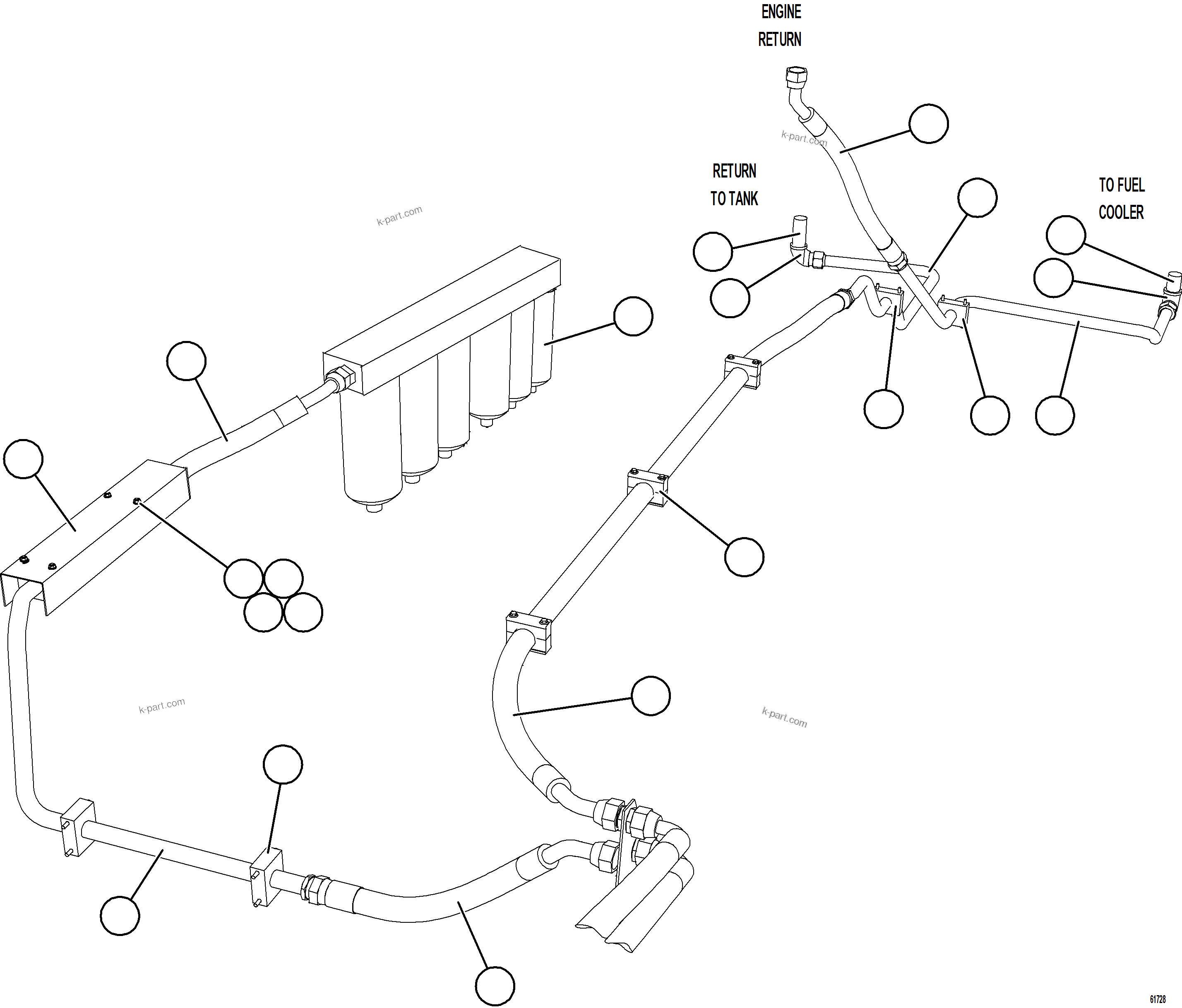 ENGINE RETURN

k-part.com

RETURN TO TANK

TO FUEL COOLER

k-part.com

k-part.com

k-part.com

61728