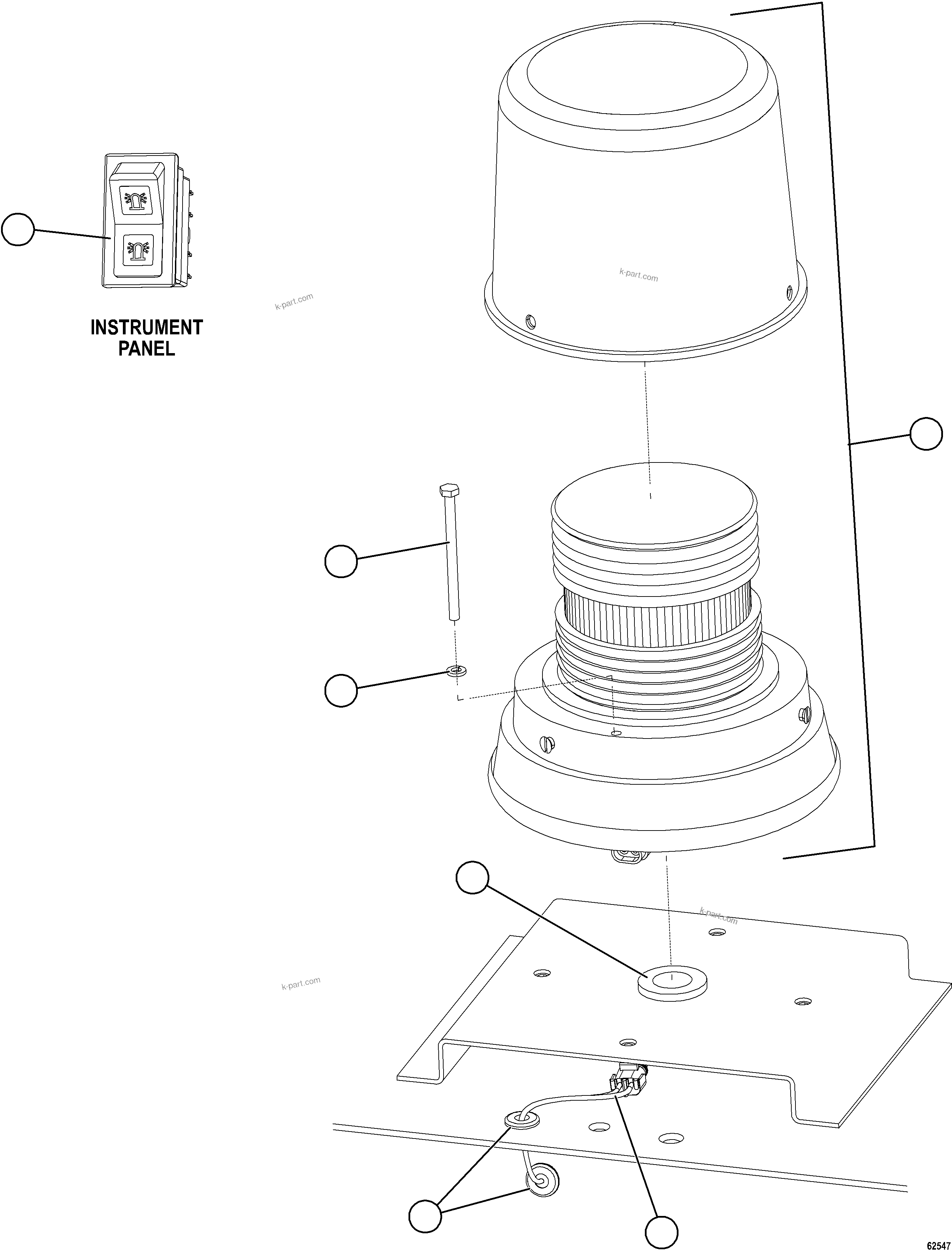 INSTRUMENT PANEL

k-part.com

k-part.com

k-part.com

k-part.com

62547