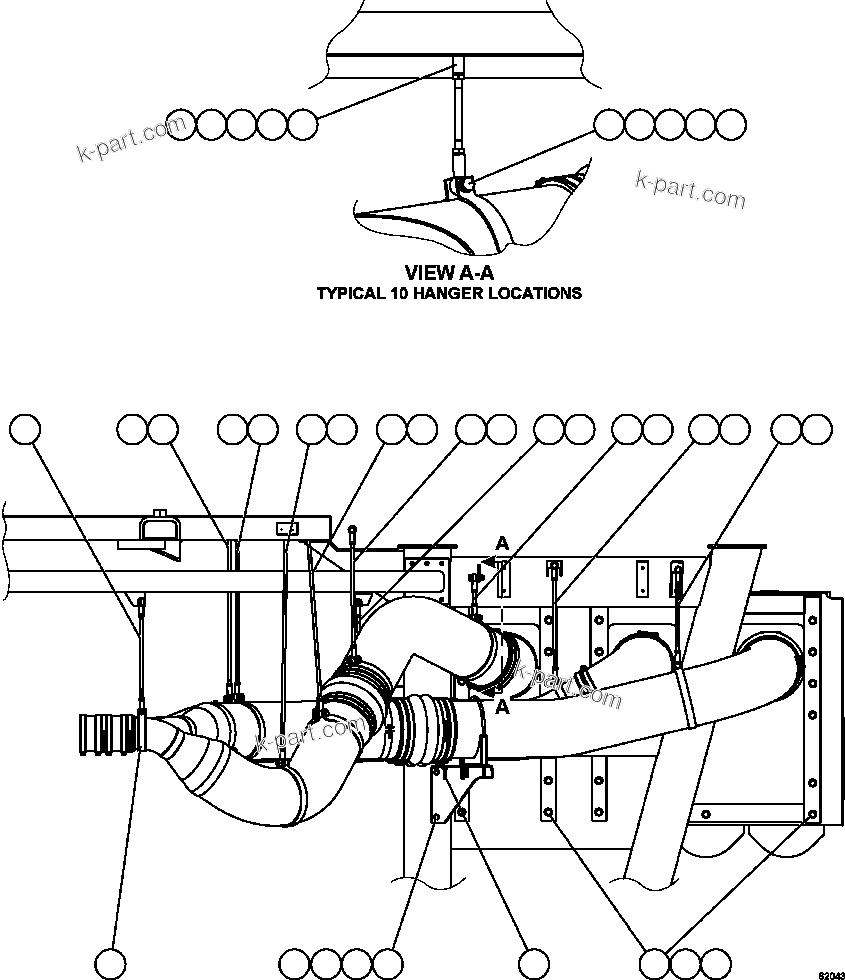 k-part.com
k-part.com
VIEW A-A
TYPICAL 10 HANGER LOCATIONS
A
A
k-part.com
k-part.com
62043