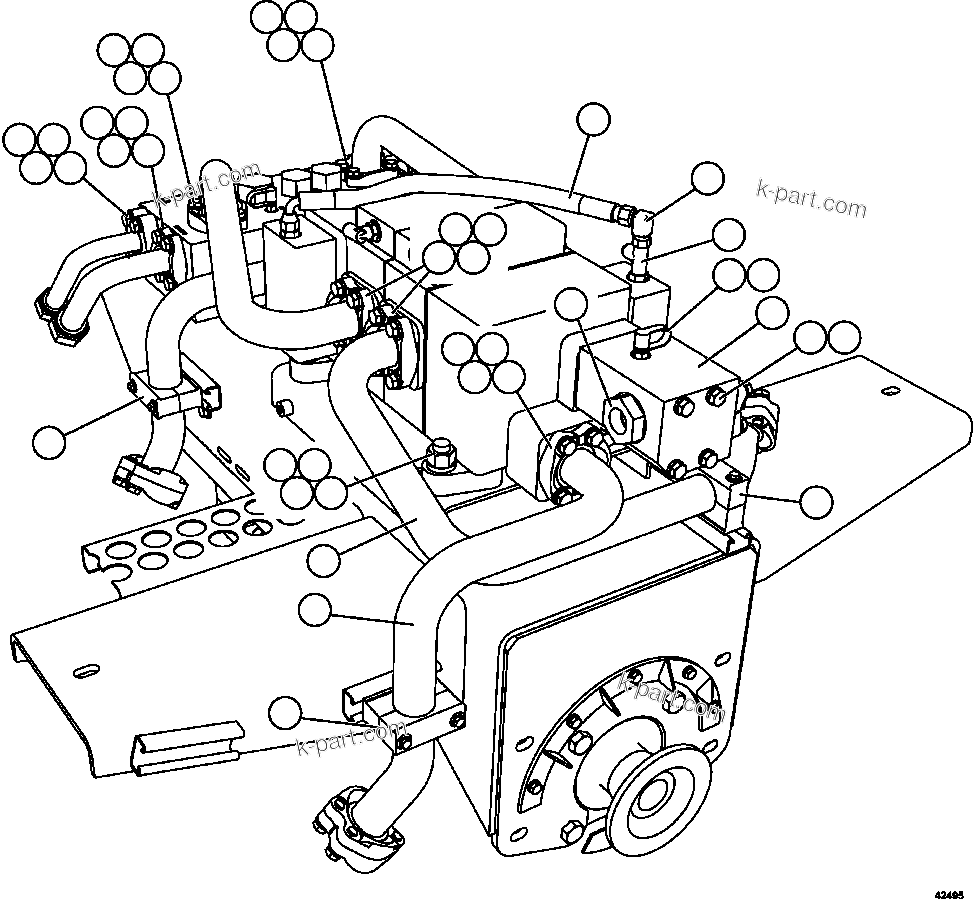 k-part.com

k-part.com

k-part.com

k-part.com

42495